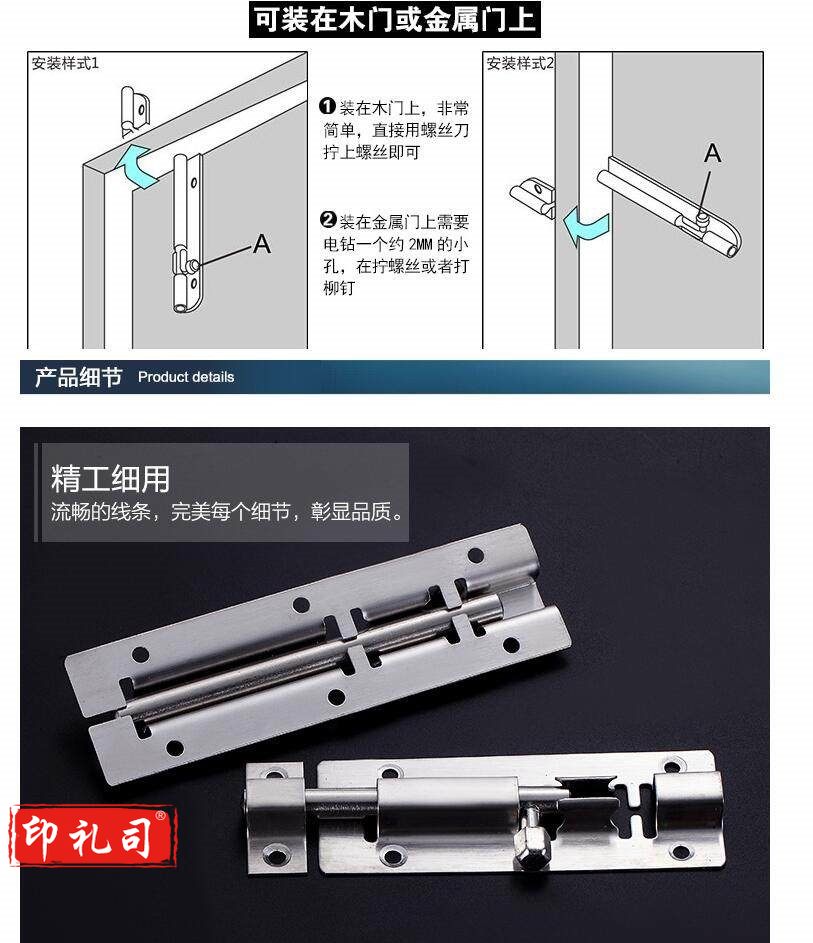 可装在木门或金属门上

安装样式1

A

❶装在木门上，非常简单，直接用螺丝刀拧上螺丝即可

❷装在金属门上需要电钻一个约 2MM 的小孔，在拧螺丝或者打柳钉

安装样式2

A

产品细节 Product details

精工细用
流畅的线条，完美每个细节，彰显品质。

印礼司®