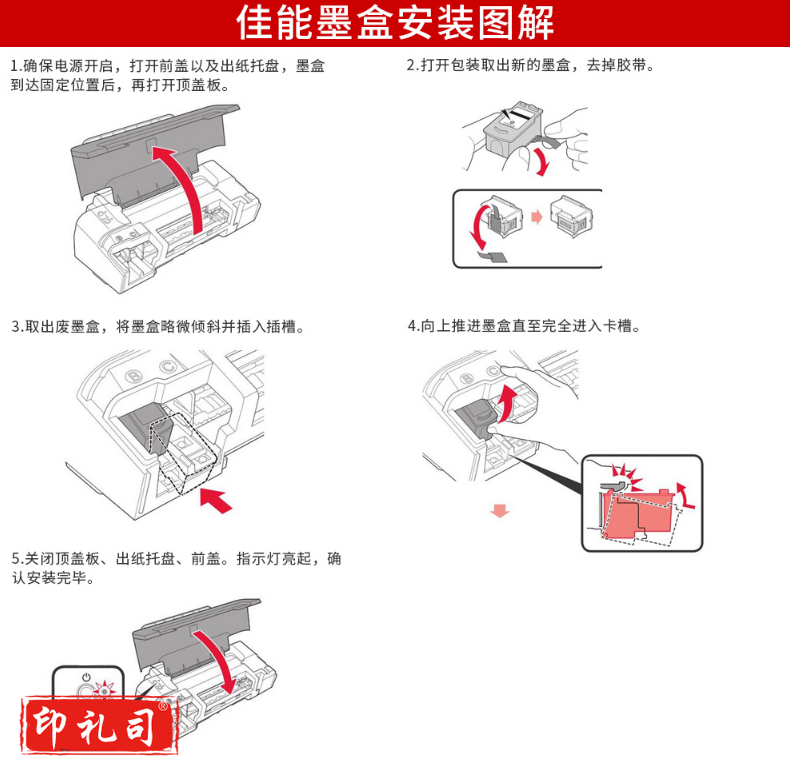 佳能墨盒安装图解

1.确保电源开启，打开前盖以及出纸托盘，墨盒到达固定位置后，再打开顶盖板。

2.打开包装取出新的墨盒，去掉胶带。

3.取出废墨盒，将墨盒略微倾斜并插入插槽。

B C

4.向上推进墨盒直至完全进入卡槽。

B C

5.关闭顶盖板、出纸托盘、前盖。指示灯亮起，确认安装完毕。

印礼司®