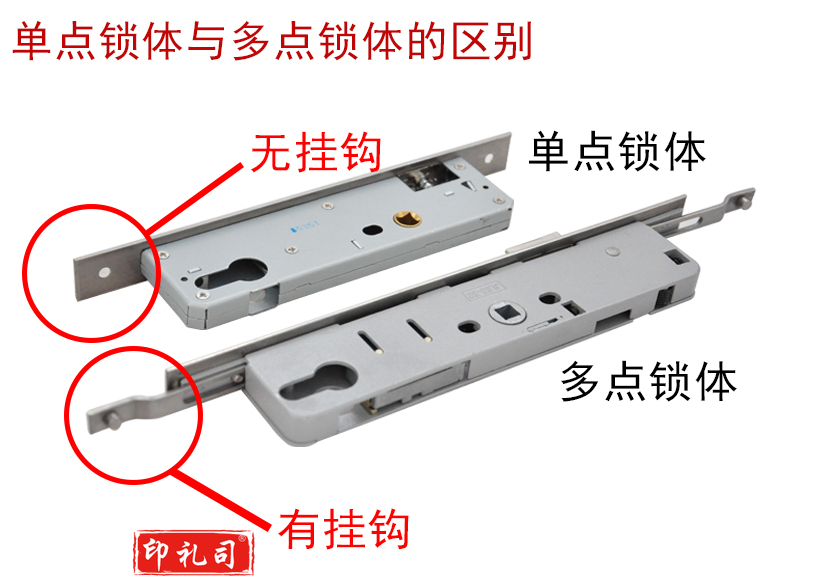 单点锁体与多点锁体的区别

无挂钩

单点锁体

多点锁体

有挂钩

印礼司