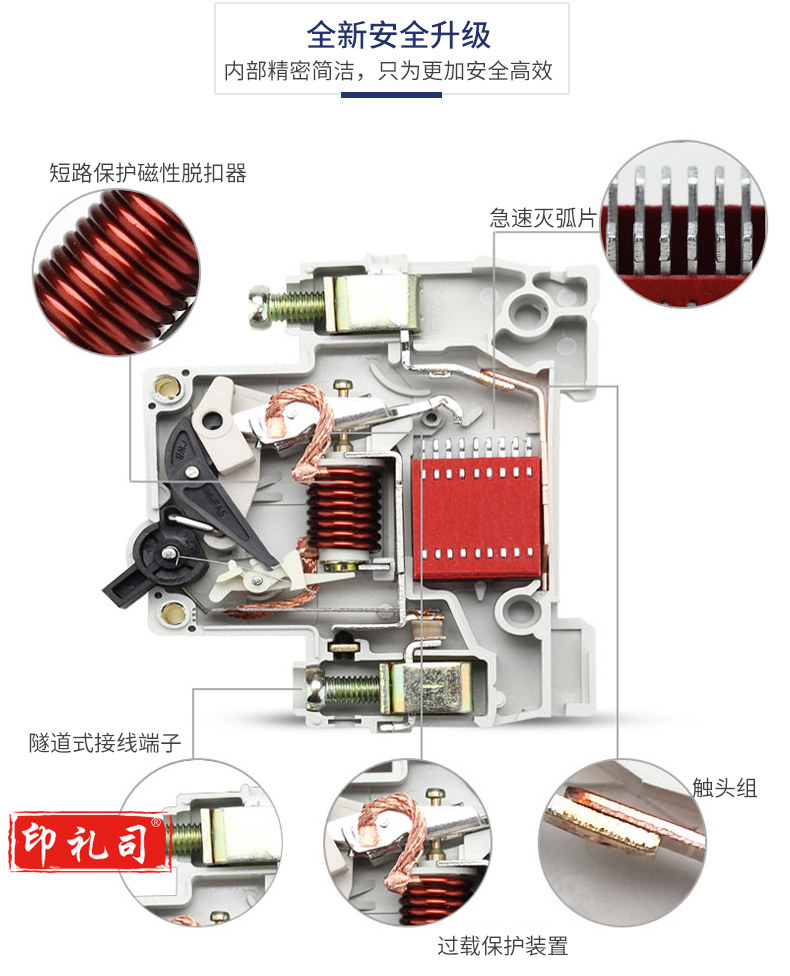 全新安全升级
内部精密简洁，只为更加安全高效

短路保护磁性脱扣器

急速灭弧片

隧道式接线端子

触头组

印礼司®

过载保护装置