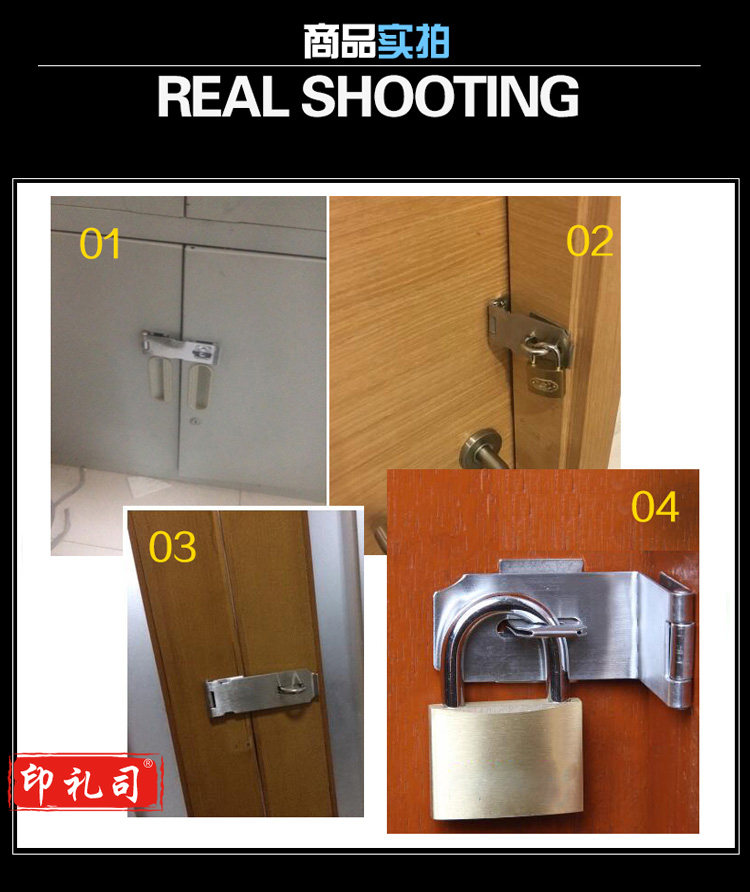 商品实拍
REAL SHOOTING

01

02

03

04

印礼司®