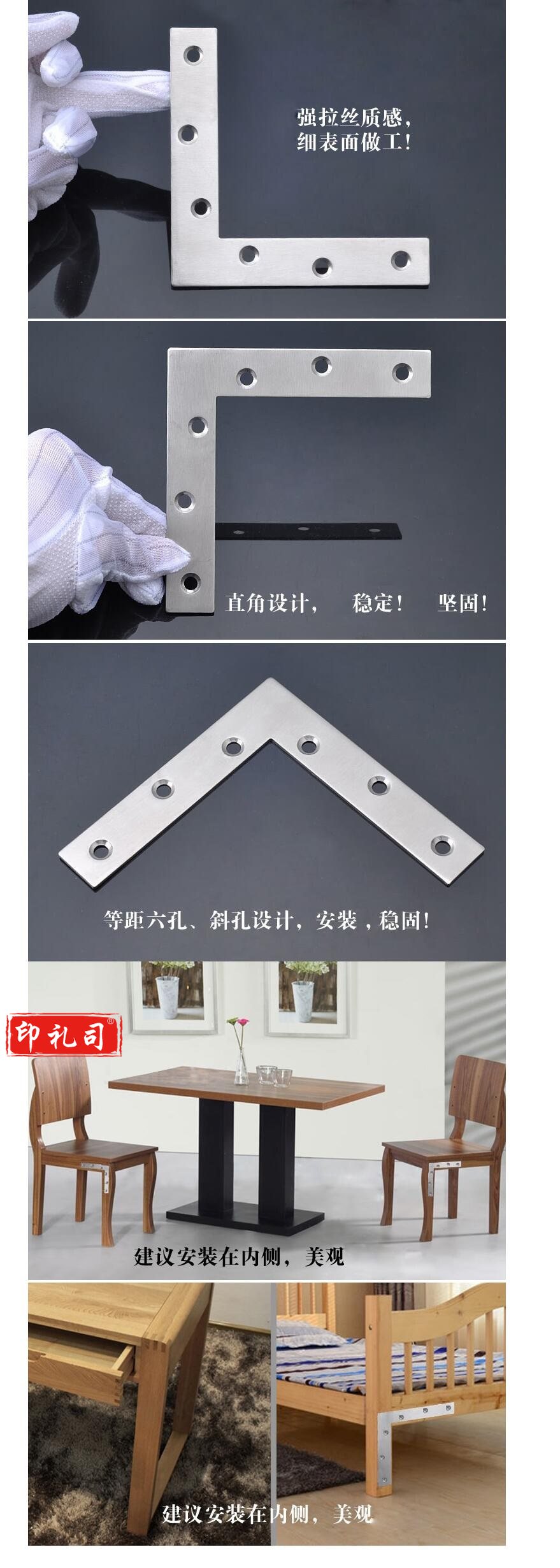 强拉丝质感，
细表面做工！

直角设计，　稳定！　坚固！

等距六孔、斜孔设计，安装，稳固！

印礼司®

建议安装在内侧，美观

建议安装在内侧，美观