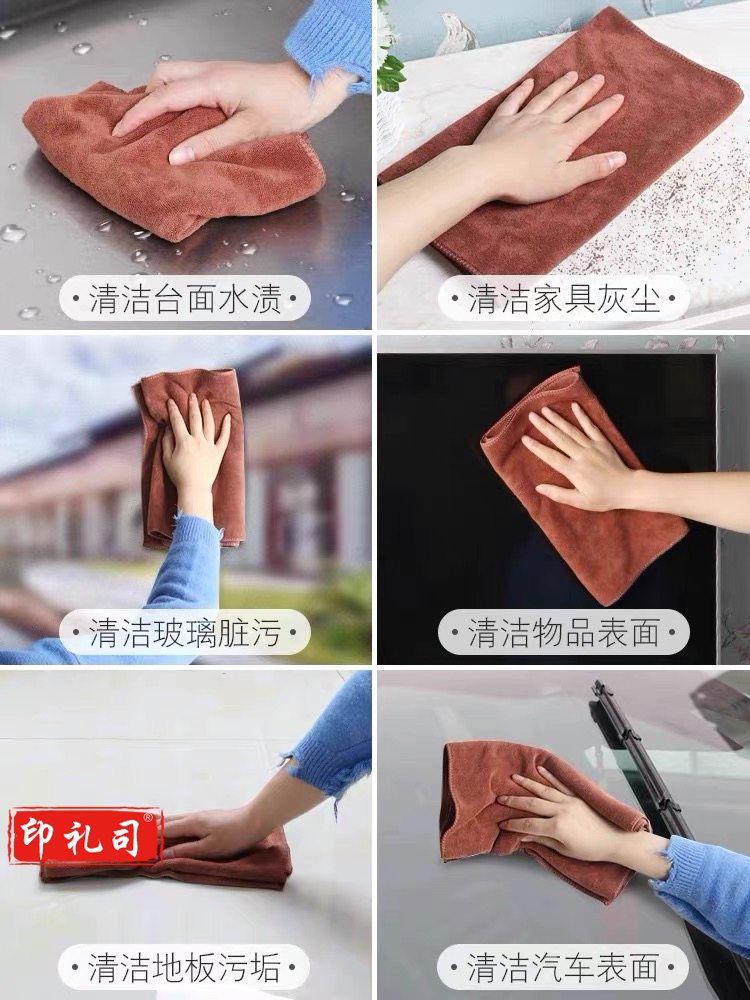 ·清洁台面水渍·

·清洁家具灰尘·

·清洁玻璃脏污·

·清洁物品表面·

印礼司®

·清洁地板污垢·

·清洁汽车表面·