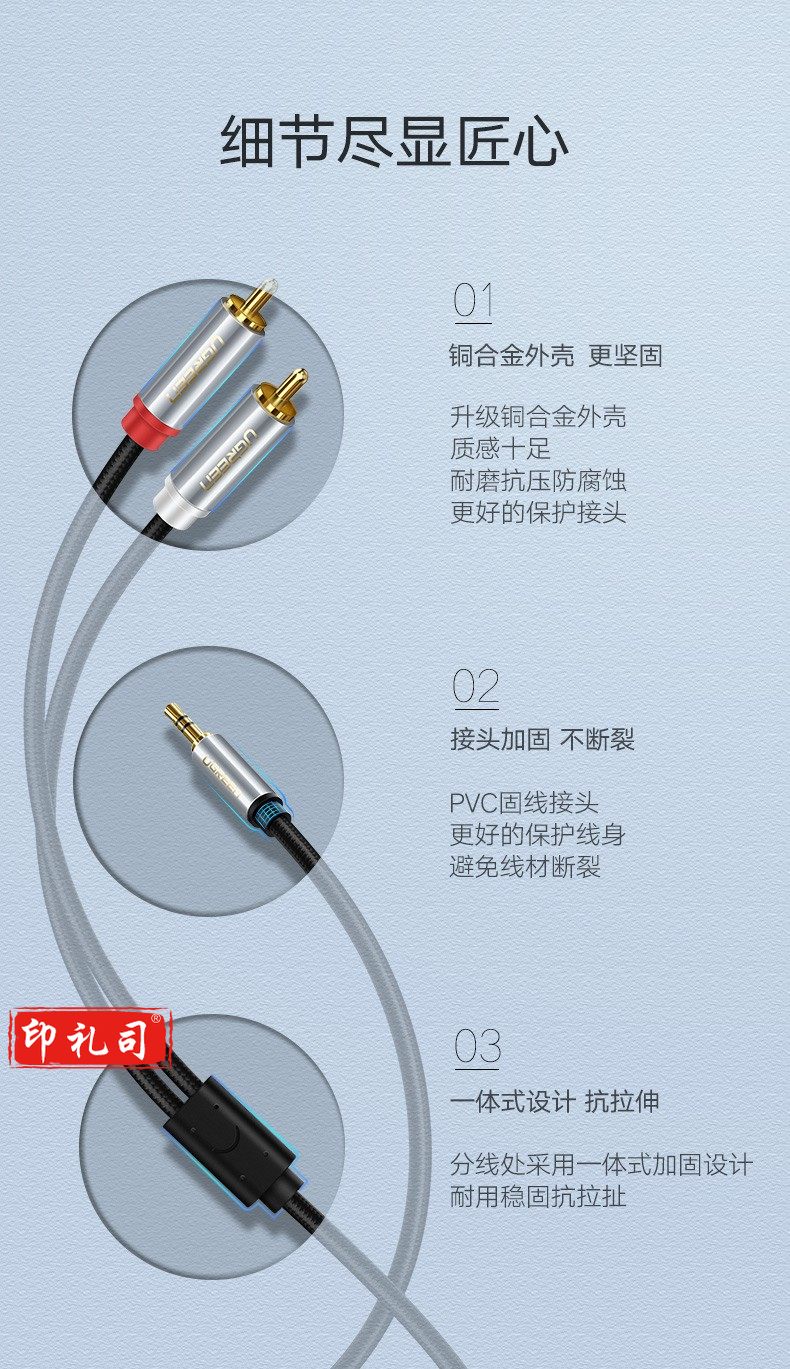 细节尽显匠心

UGREEN

UGREEN

01
铜合金外壳 更坚固

升级铜合金外壳
质感十足
耐磨抗压防腐蚀
更好的保护接头

UGREEN

02
接头加固 不断裂

PVC固线接头
更好的保护线身
避免线材断裂

印礼司®

03
一体式设计 抗拉伸

分线处采用一体式加固设计
耐用稳固抗拉扯