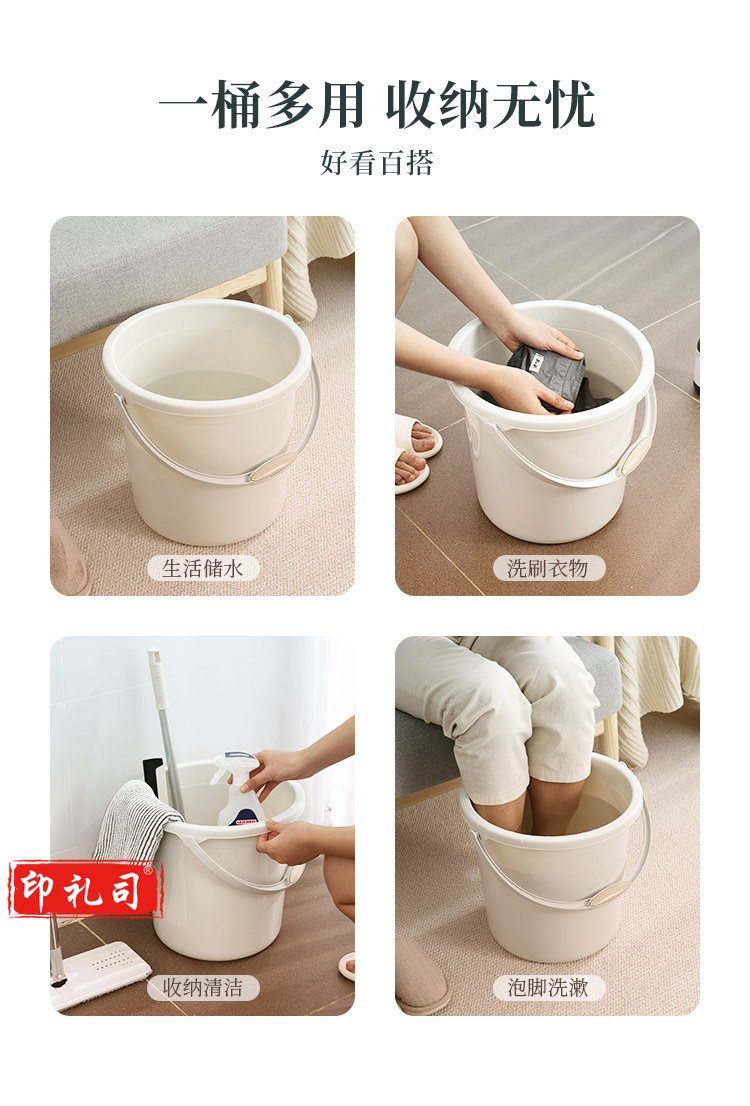 一桶多用 收纳无忧

好看百搭

生活储水

洗刷衣物

印礼司®

收纳清洁

泡脚洗漱