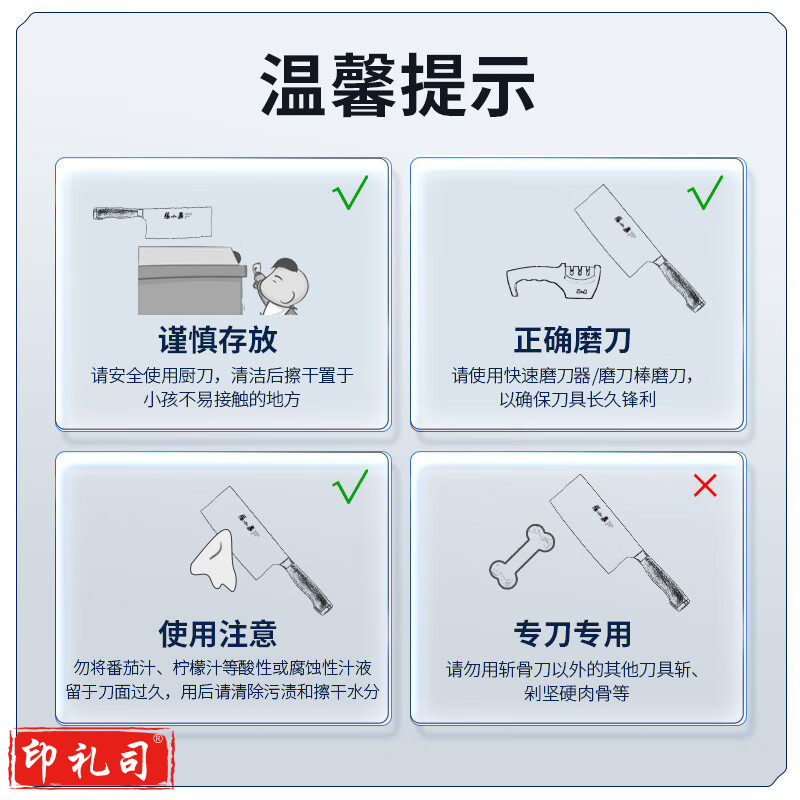 温馨提示

谨慎存放
请安全使用厨刀，清洁后擦干置于小孩不易接触的地方

正确磨刀
请使用快速磨刀器/磨刀棒磨刀，以确保刀具长久锋利

使用注意
勿将番茄汁、柠檬汁等酸性或腐蚀性汁液留于刀面过久，用后请清除污渍和擦干水分

专刀专用
请勿用斩骨刀以外的其他刀具斩、剁坚硬肉骨等

印礼司®