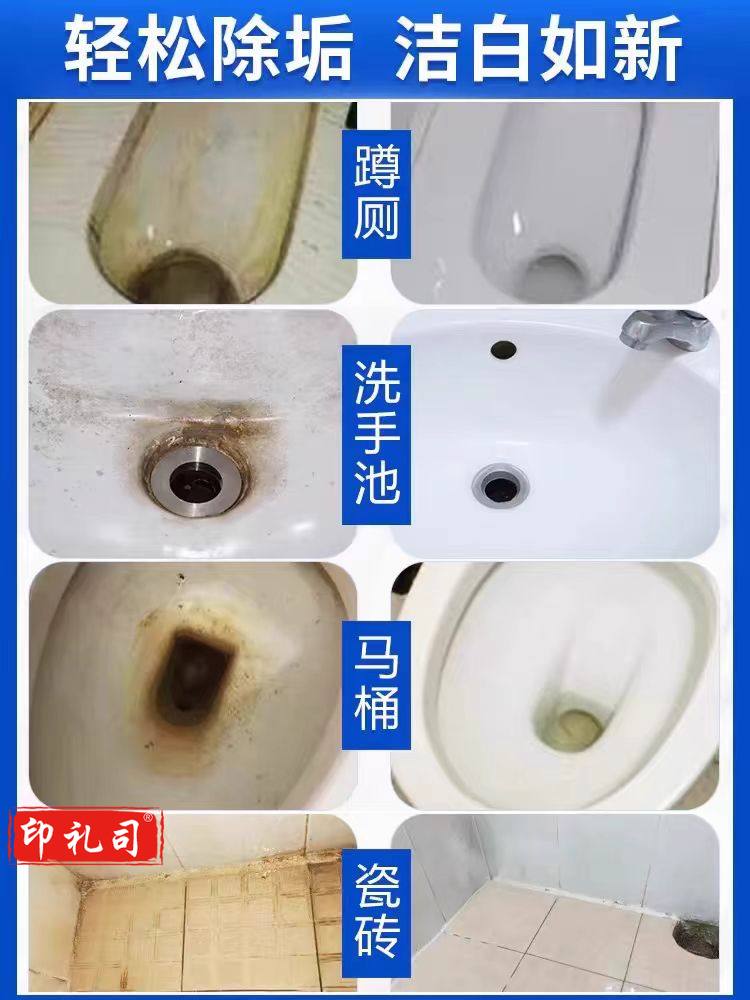 轻松除垢 洁白如新

蹲厕

洗手池

马桶

印礼司®

瓷砖