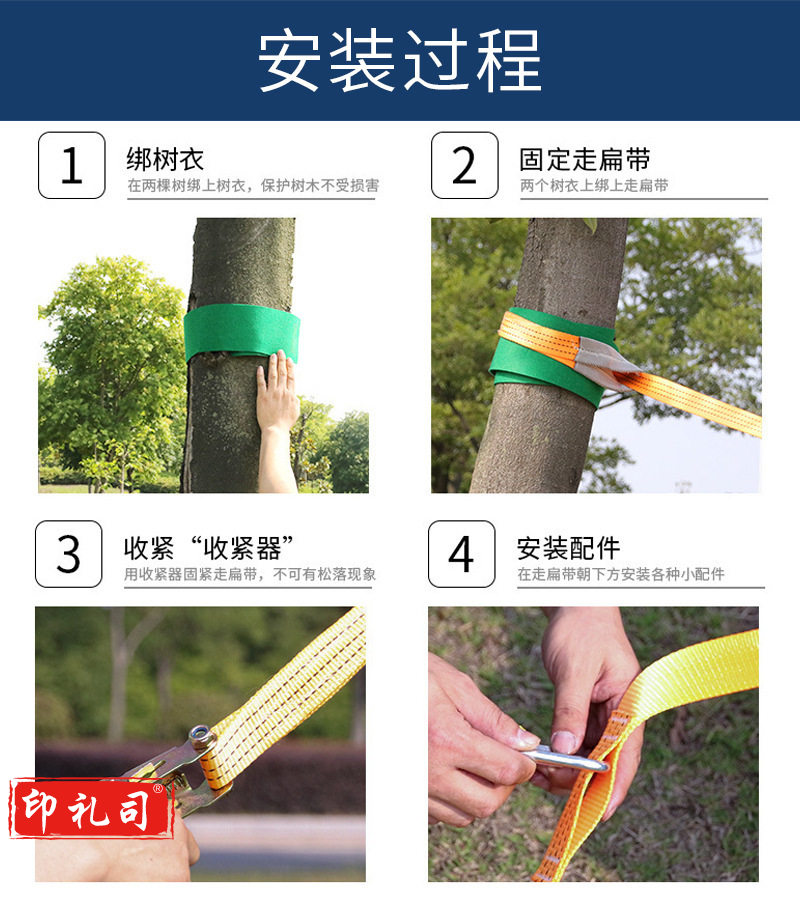 安装过程

1
绑树衣
在两棵树绑上树衣，保护树木不受损害

2
固定走扁带
两个树衣上绑上走扁带

3
收紧“收紧器”
用收紧器固紧走扁带，不可有松落现象

4
安装配件
在走扁带朝下方安装各种小配件

印礼司®