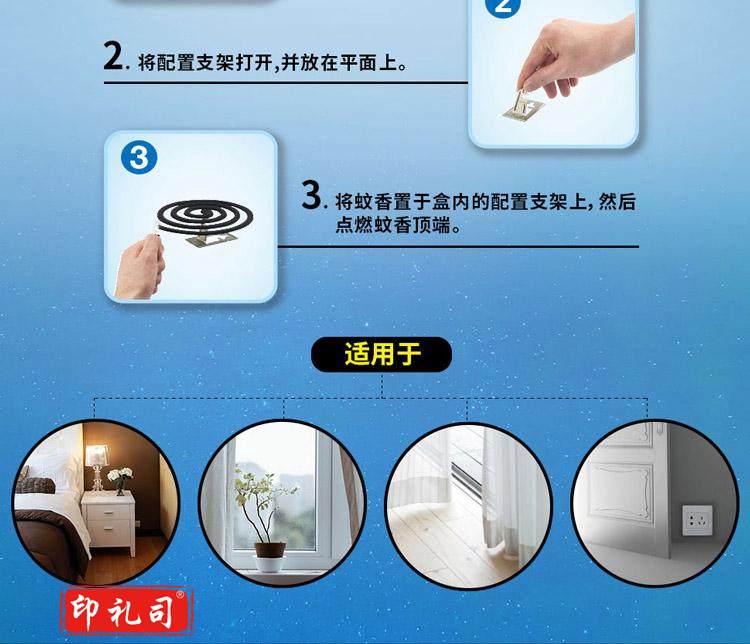 2

2. 将配置支架打开，并放在平面上。

3

3. 将蚊香置于盒内的配置支架上，然后点燃蚊香顶端。

适用于

印礼司®