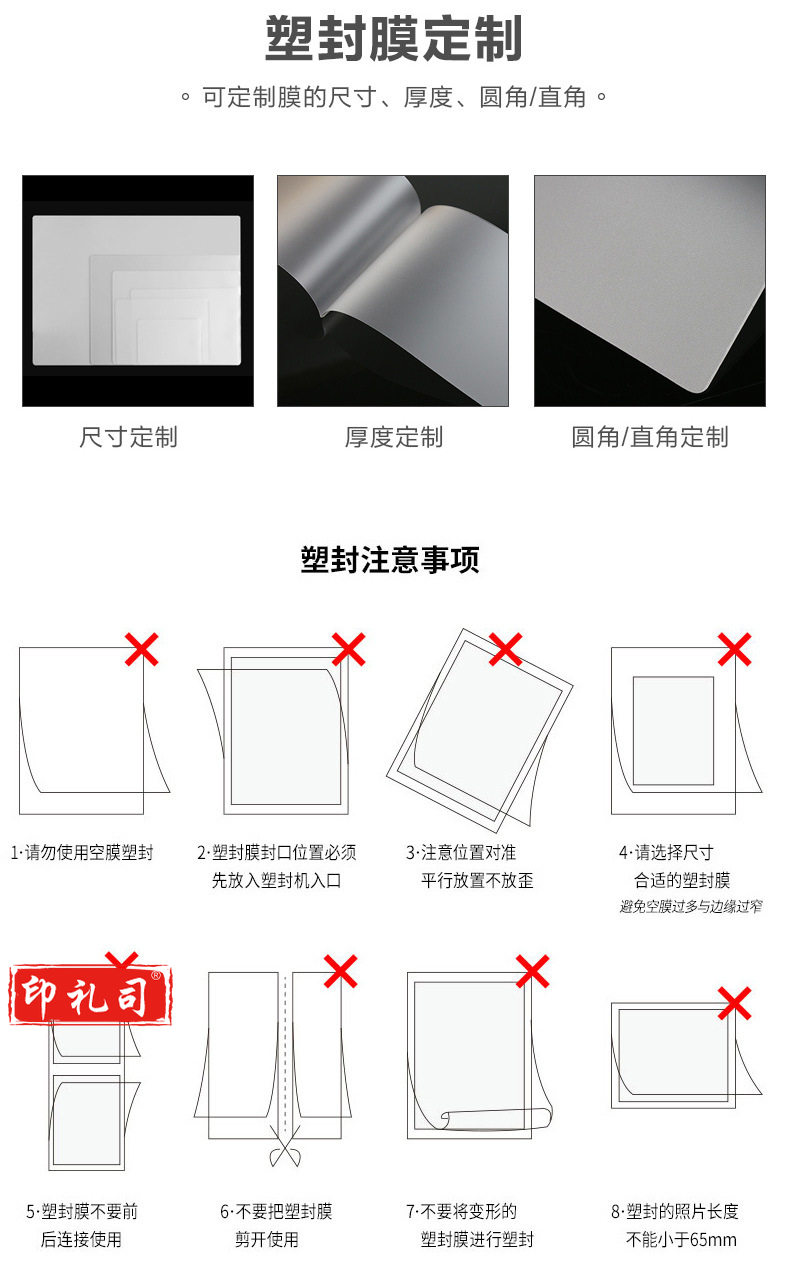 塑封膜定制

。可定制膜的尺寸、厚度、圆角/直角。

尺寸定制

厚度定制

圆角/直角定制

塑封注意事项

1·请勿使用空膜塑封

2·塑封膜封口位置必须先放入塑封机入口

3·注意位置对准平行放置不放歪

4·请选择尺寸合适的塑封膜
避免空膜过多与边缘过窄

印礼司®

5·塑封膜不要前后连接使用

6·不要把塑封膜剪开使用

7·不要将变形的塑封膜进行塑封

8·塑封的照片长度不能小于65mm