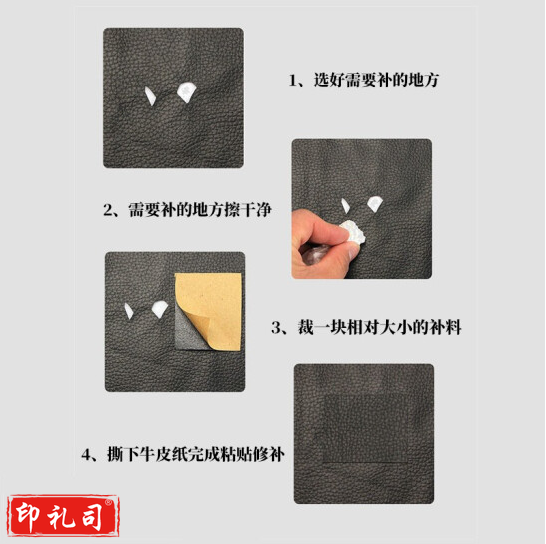 1、选好需要补的地方

2、需要补的地方擦干净

3、裁一块相对大小的补料

4、撕下牛皮纸完成粘贴修补

印礼司®