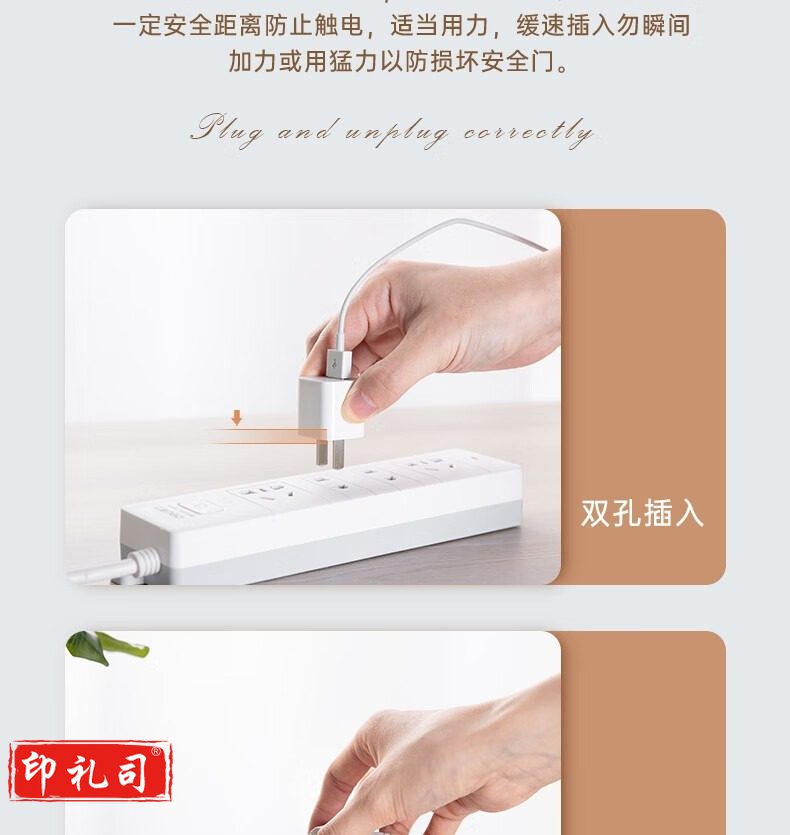 一定安全距离防止触电，适当用力，缓速插入勿瞬间加力或用猛力以防损坏安全门。

Plug and unplug correctly

双孔插入

印礼司®