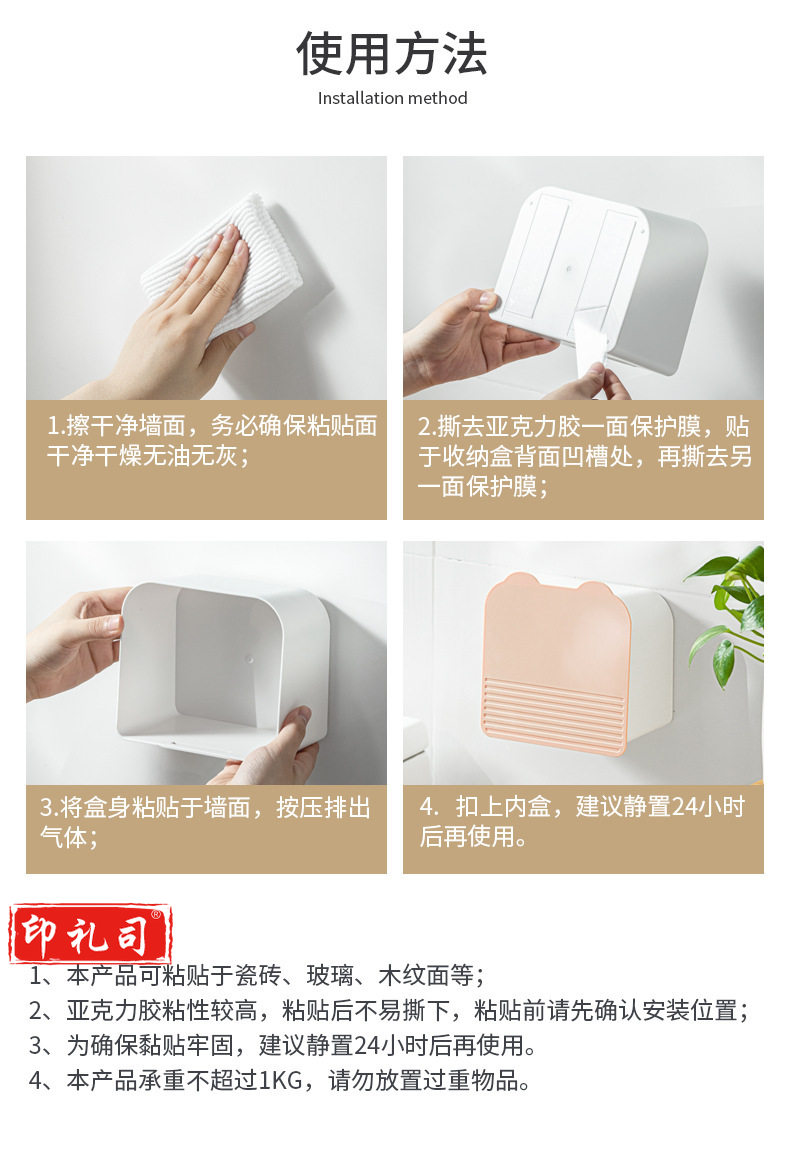 使用方法
Installation method

1.擦干净墙面，务必确保粘贴面干净干燥无油无灰；

2.撕去亚克力胶一面保护膜，贴于收纳盒背面凹槽处，再撕去另一面保护膜；

3.将盒身粘贴于墙面，按压排出气体；

4. 扣上内盒，建议静置24小时后再使用。

印礼司®

1、本产品可粘贴于瓷砖、玻璃、木纹面等；
2、亚克力胶粘性较高，粘贴后不易撕下，粘贴前请先确认安装位置；
3、为确保黏贴牢固，建议静置24小时后再使用。
4、本产品承重不超过1KG，请勿放置过重物品。