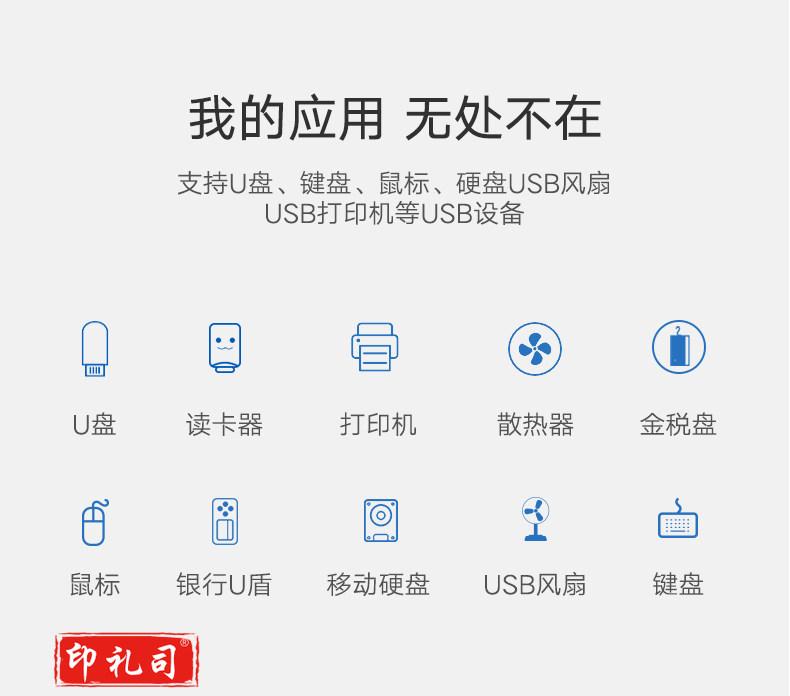 我的应用 无处不在

支持U盘、键盘、鼠标、硬盘USB风扇
USB打印机等USB设备

U盘 读卡器 打印机 散热器 金税盘

鼠标 银行U盾 移动硬盘 USB风扇 键盘

印礼司®