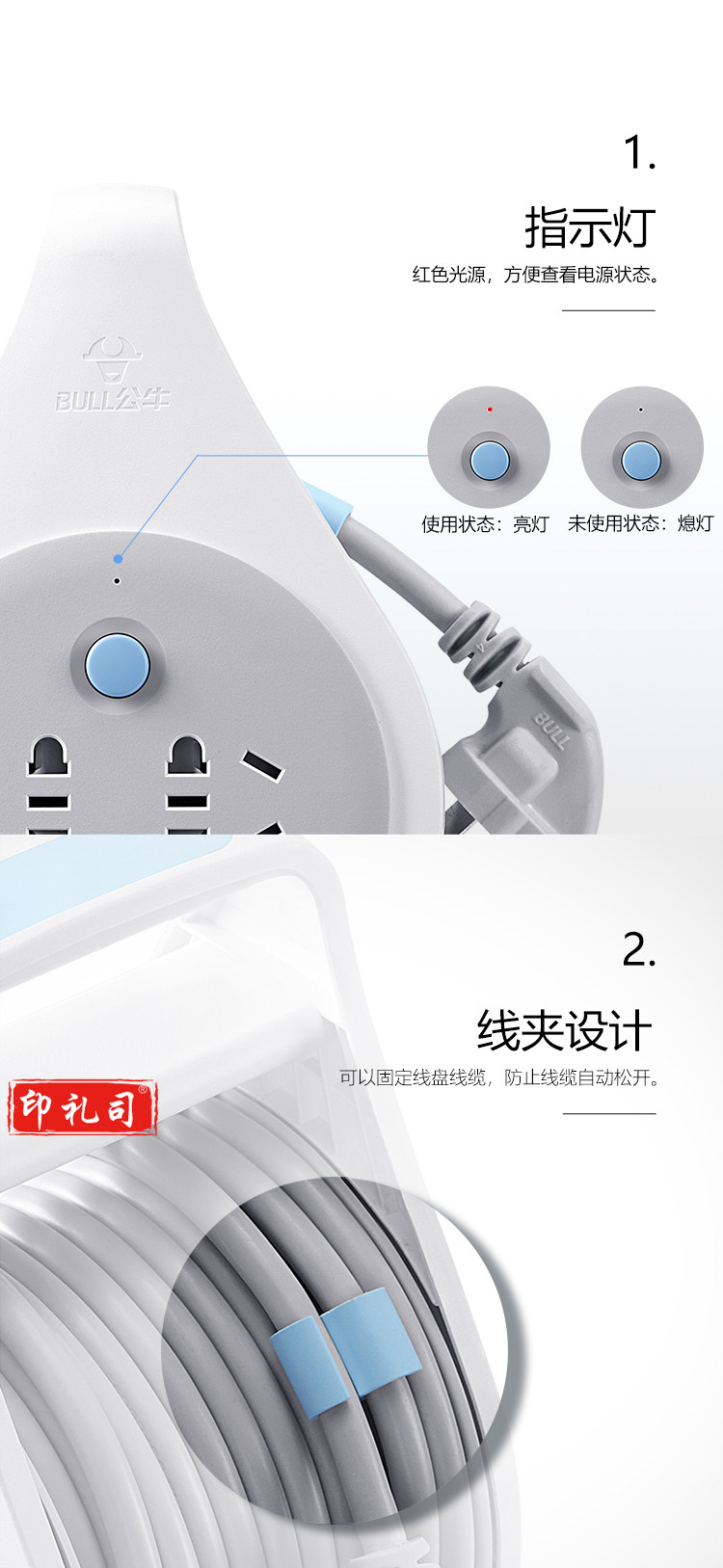 1.

指示灯

红色光源，方便查看电源状态。

BULL公牛

使用状态：亮灯　未使用状态：熄灯

BULL

2.

线夹设计

可以固定线盘线缆，防止线缆自动松开。

印礼司®