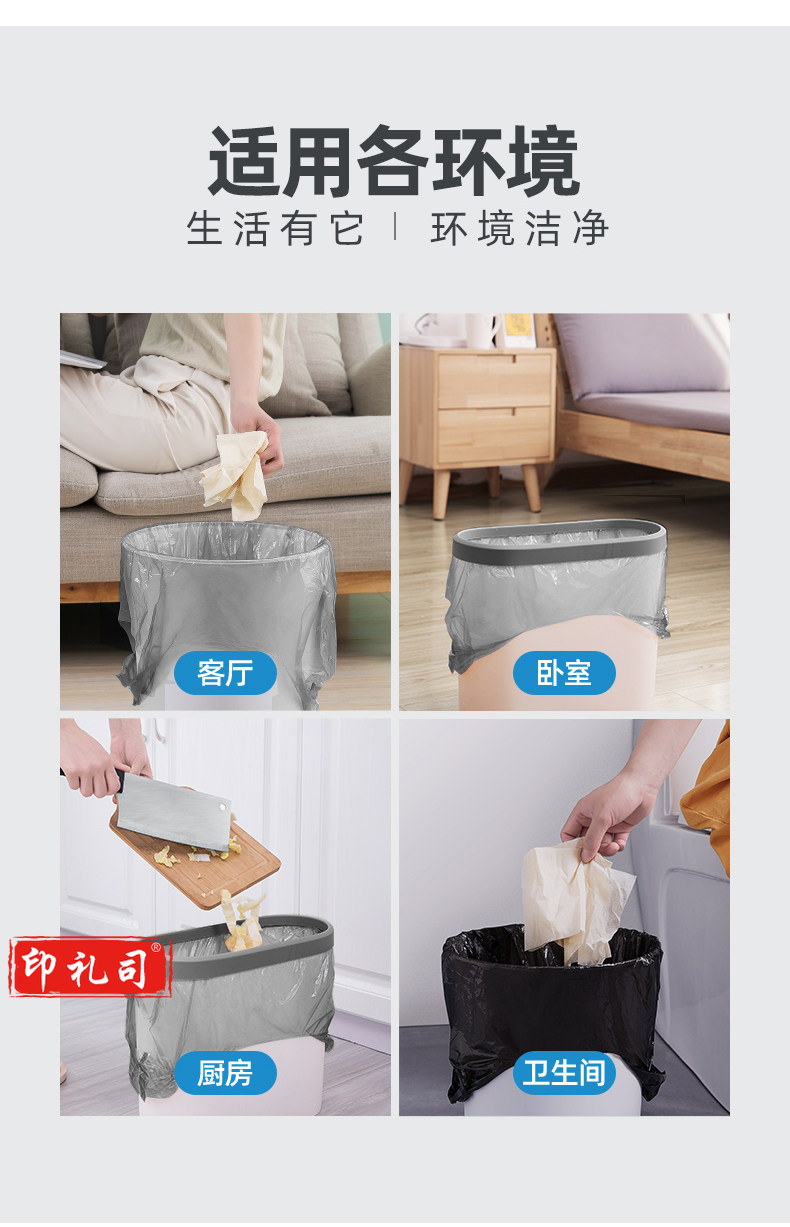 适用各环境
生活有它 | 环境洁净

客厅

卧室

印礼司®

厨房

卫生间