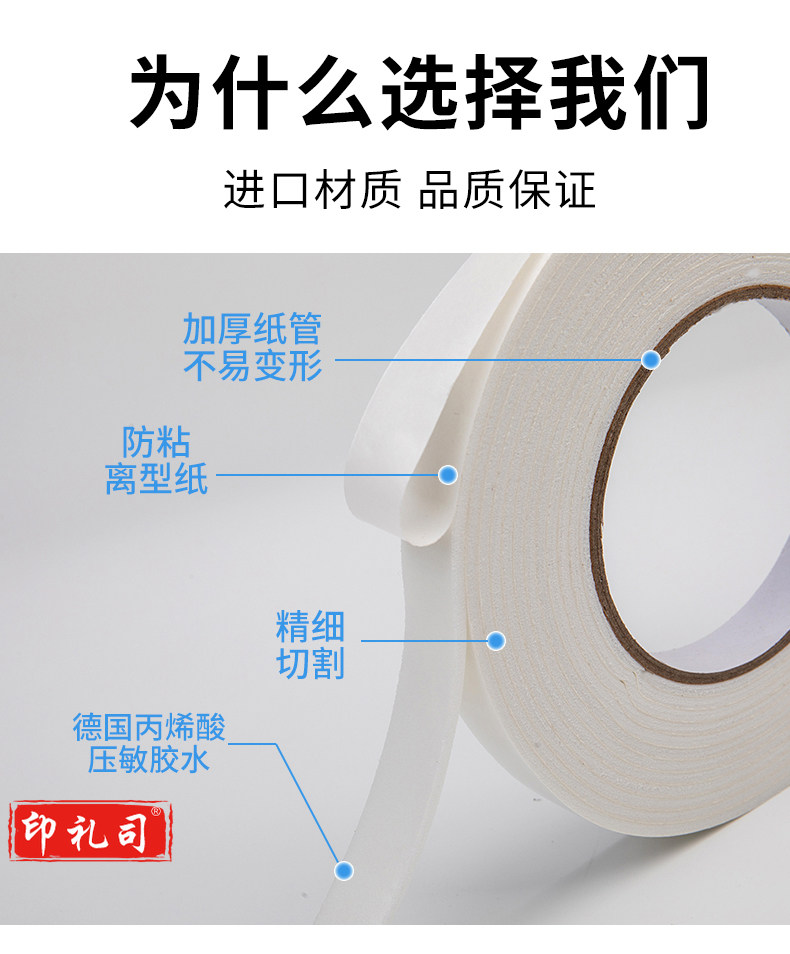 为什么选择我们

进口材质 品质保证

加厚纸管
不易变形

防粘
离型纸

精细
切割

德国丙烯酸
压敏胶水

印礼司®