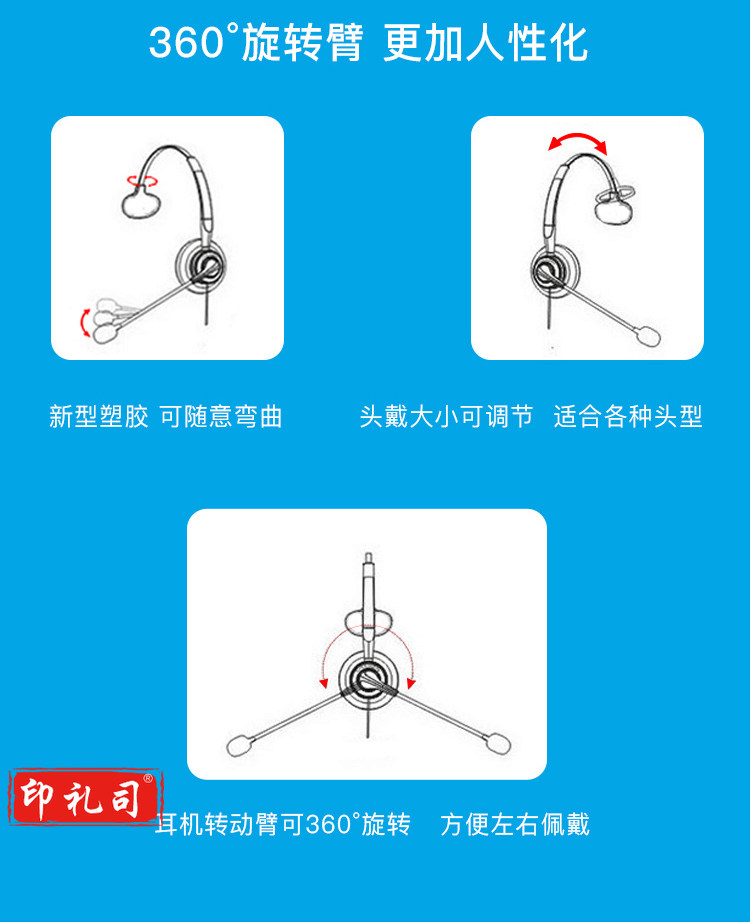 360°旋转臂 更加人性化

新型塑胶 可随意弯曲

头戴大小可调节 适合各种头型

印礼司®

耳机转动臂可360°旋转 方便左右佩戴