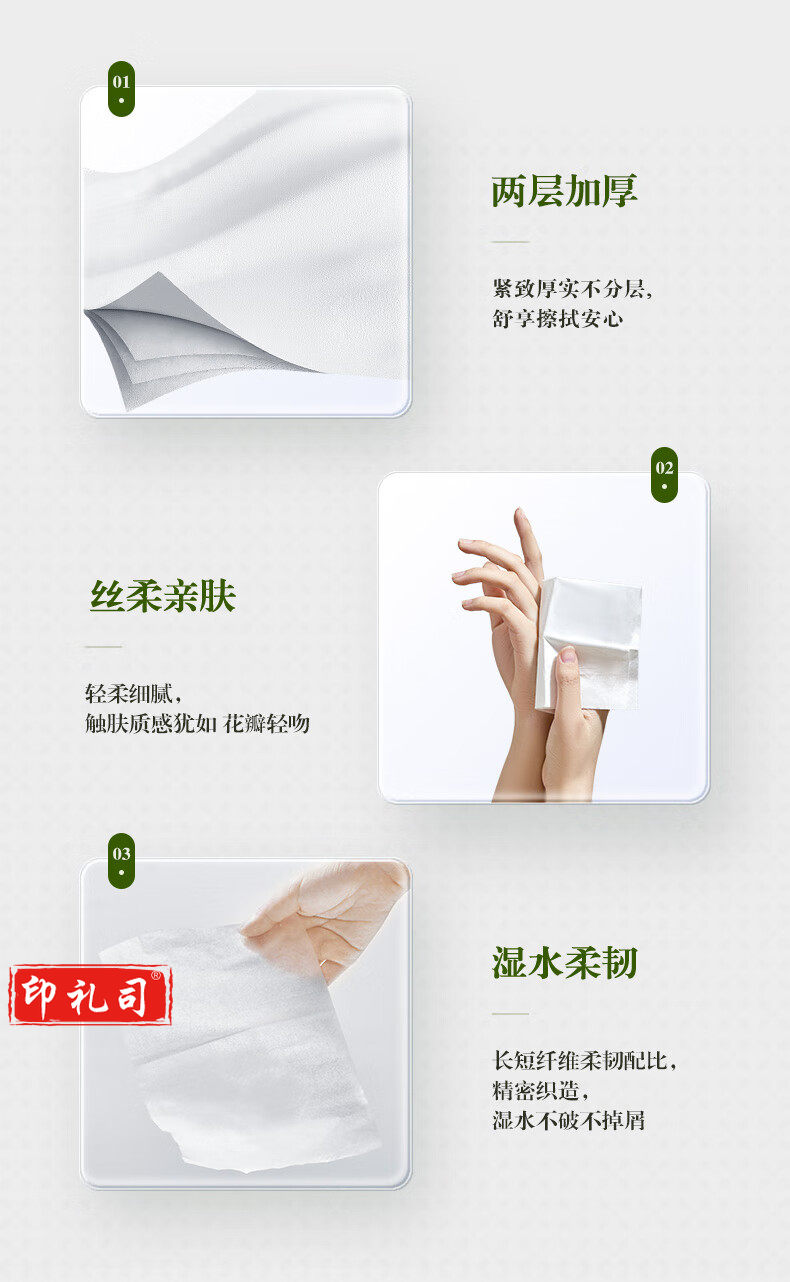 01

两层加厚

紧致厚实不分层，
舒享擦拭安心

02

丝柔亲肤

轻柔细腻，
触肤质感犹如 花瓣轻吻

03

印礼司®

湿水柔韧

长短纤维柔韧配比，
精密织造，
湿水不破不掉屑