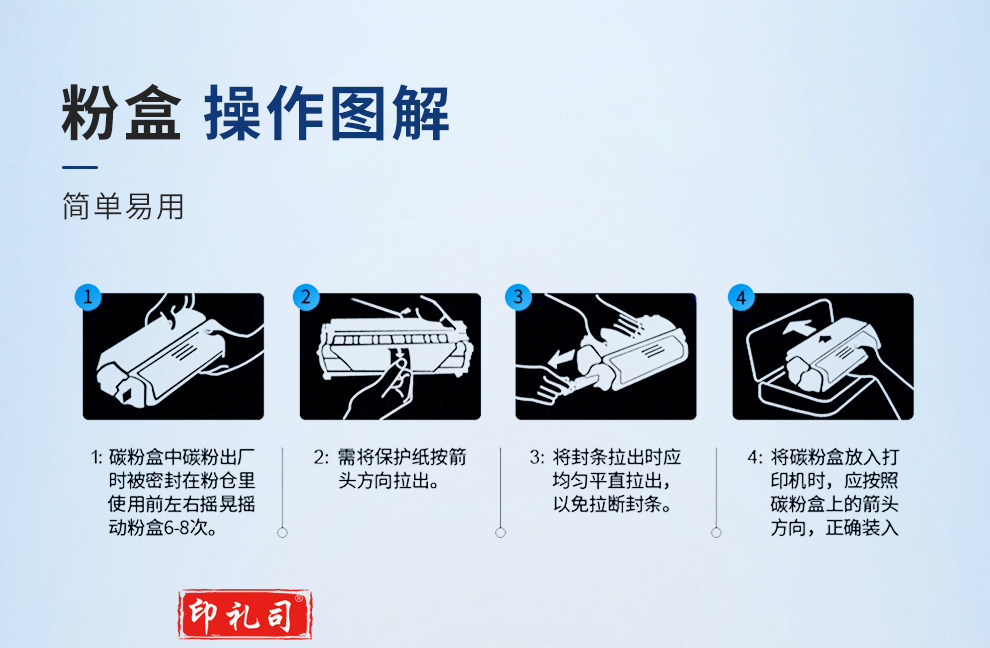 粉盒 操作图解

简单易用

1

2

3

4

1: 碳粉盒中碳粉出厂时被密封在粉仓里使用前左右摇晃摇动粉盒6-8次。

2: 需将保护纸按箭头方向拉出。

3: 将封条拉出时应均匀平直拉出，以免拉断封条。

4: 将碳粉盒放入打印机时，应按照碳粉盒上的箭头方向，正确装入

印礼司®