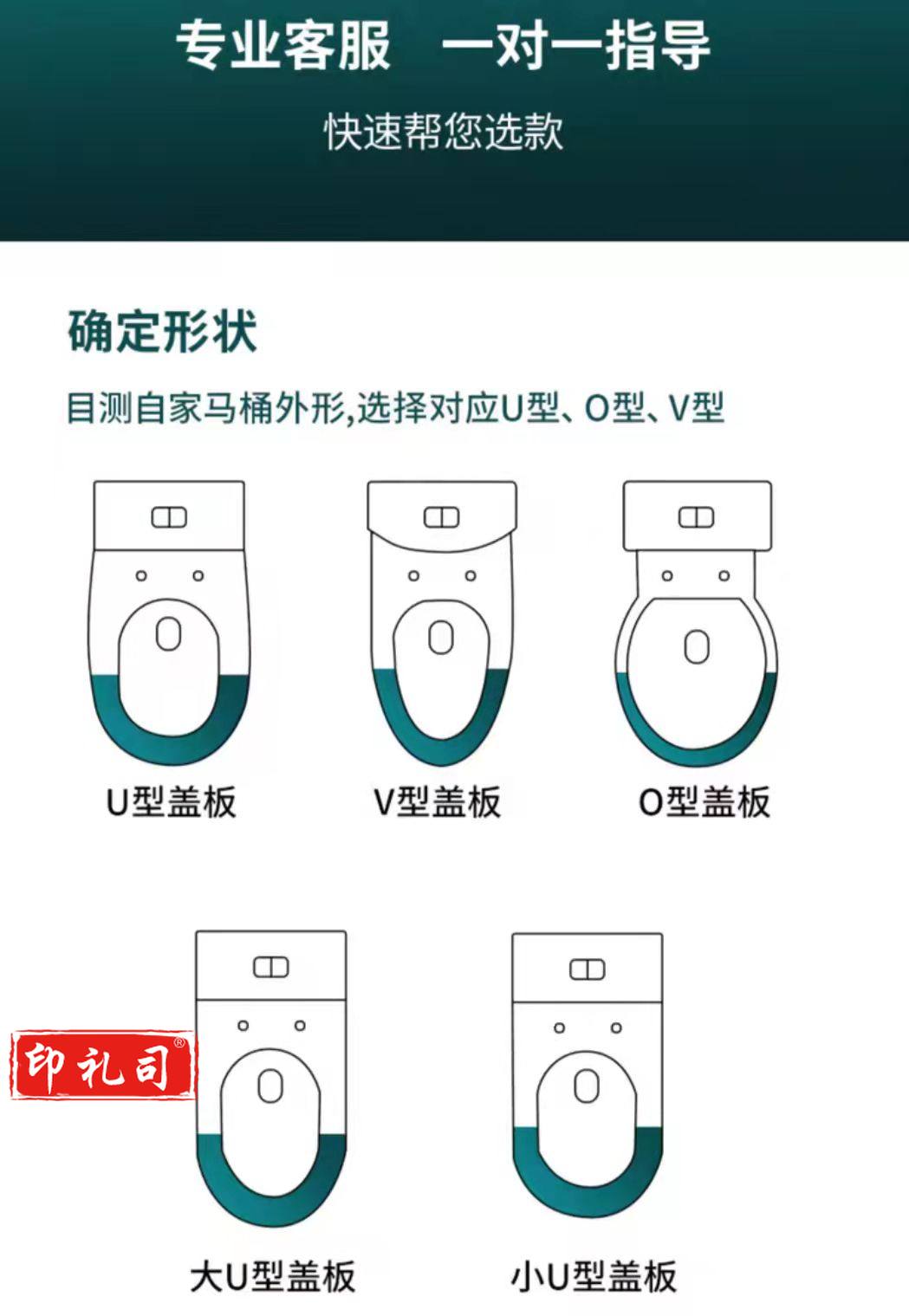 专业客服　一对一指导

快速帮您选款

确定形状

目测自家马桶外形,选择对应U型、O型、V型

U型盖板

V型盖板

O型盖板

印礼司®

大U型盖板

小U型盖板