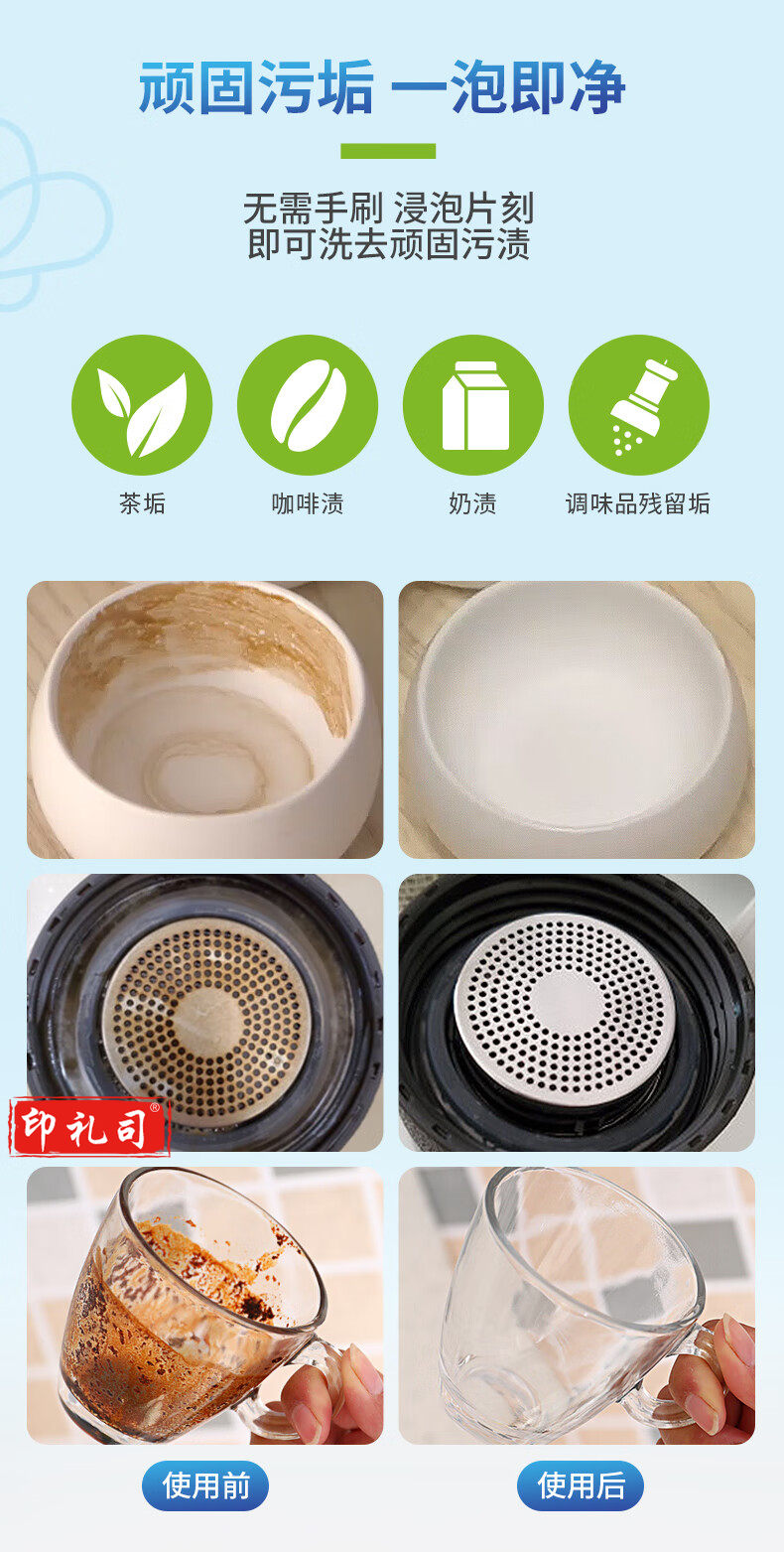 顽固污垢 一泡即净

无需手刷 浸泡片刻
即可洗去顽固污渍

茶垢

咖啡渍

奶渍

调味品残留垢

印礼司®

使用前

使用后