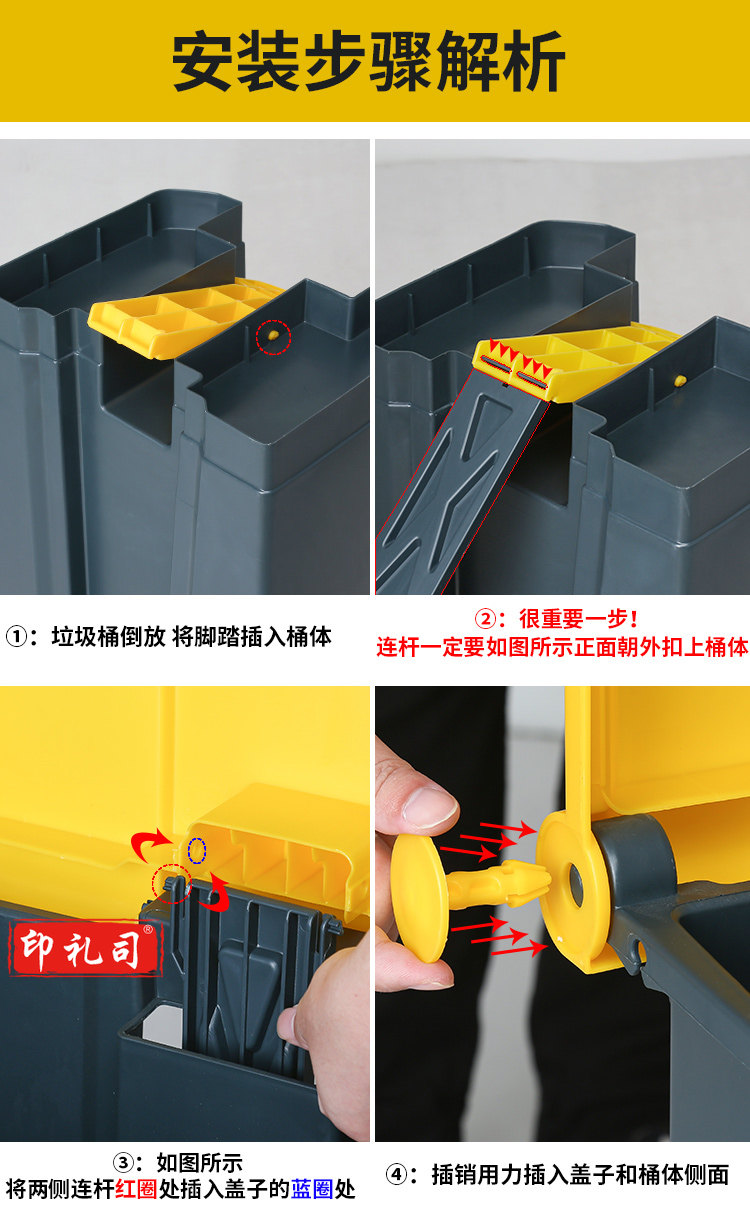 安装步骤解析

①：垃圾桶倒放 将脚踏插入桶体

②：很重要一步！
连杆一定要如图所示正面朝外扣上桶体

印礼司®

③：如图所示
将两侧连杆红圈处插入盖子的蓝圈处

④：插销用力插入盖子和桶体侧面