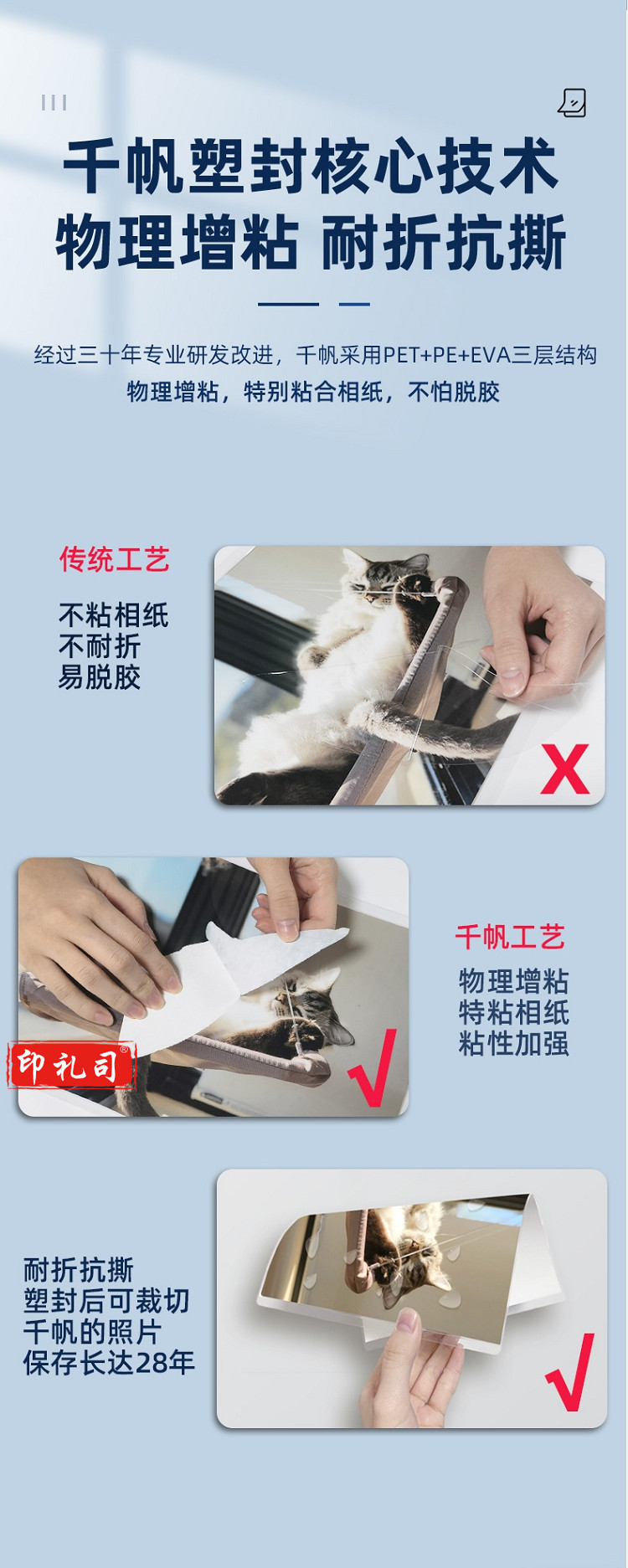 千帆塑封核心技术
物理增粘 耐折抗撕

经过三十年专业研发改进，千帆采用PET+PE+EVA三层结构
物理增粘，特别粘合相纸，不怕脱胶

传统工艺
不粘相纸
不耐折
易脱胶

X

印礼司®

√

千帆工艺
物理增粘
特粘相纸
粘性加强

耐折抗撕
塑封后可裁切
千帆的照片
保存长达28年

√