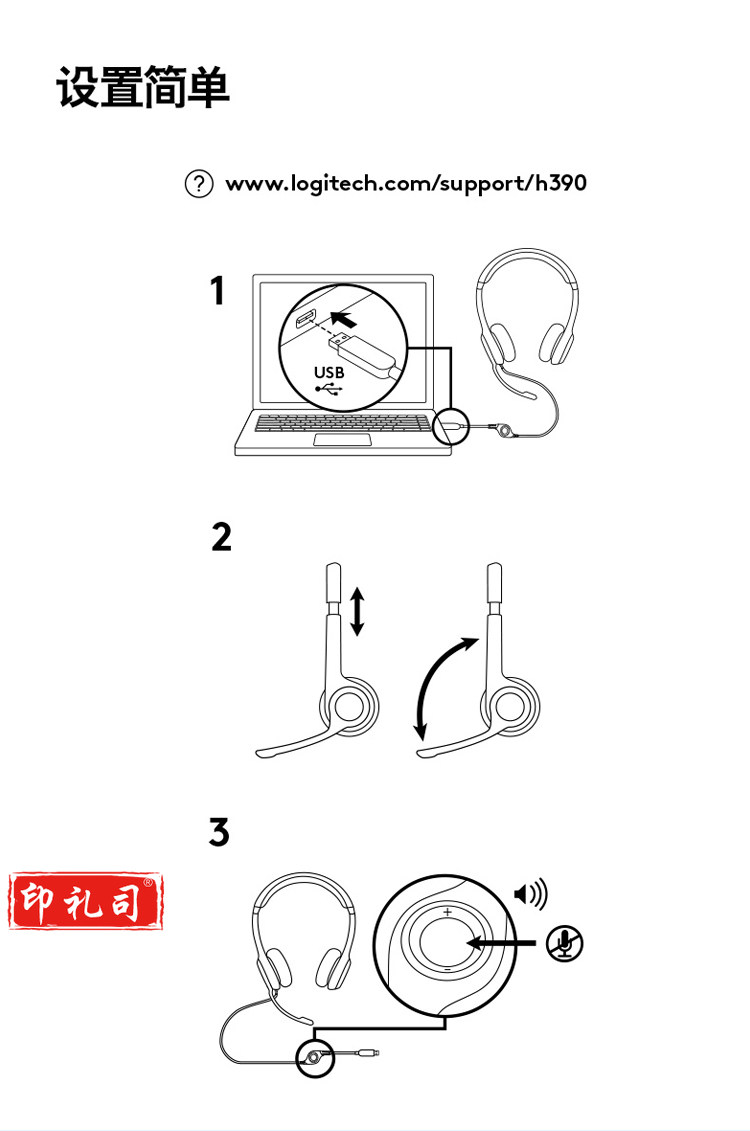 设置简单

? www.logitech.com/support/h390

1

USB

2

3

印礼司®

+

−