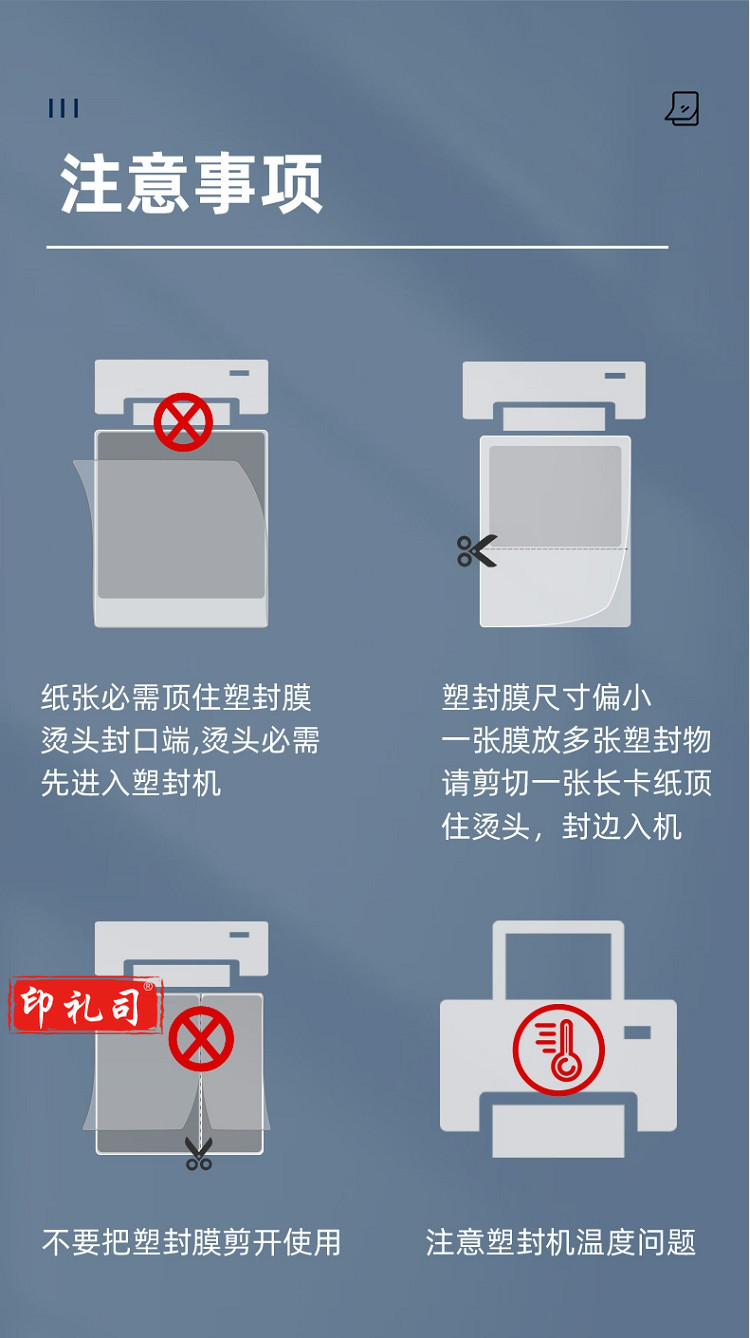 III

注意事项

纸张必需顶住塑封膜烫头封口端,烫头必需先进入塑封机

塑封膜尺寸偏小
一张膜放多张塑封物
请剪切一张长卡纸顶住烫头，封边入机

印礼司®

不要把塑封膜剪开使用

注意塑封机温度问题