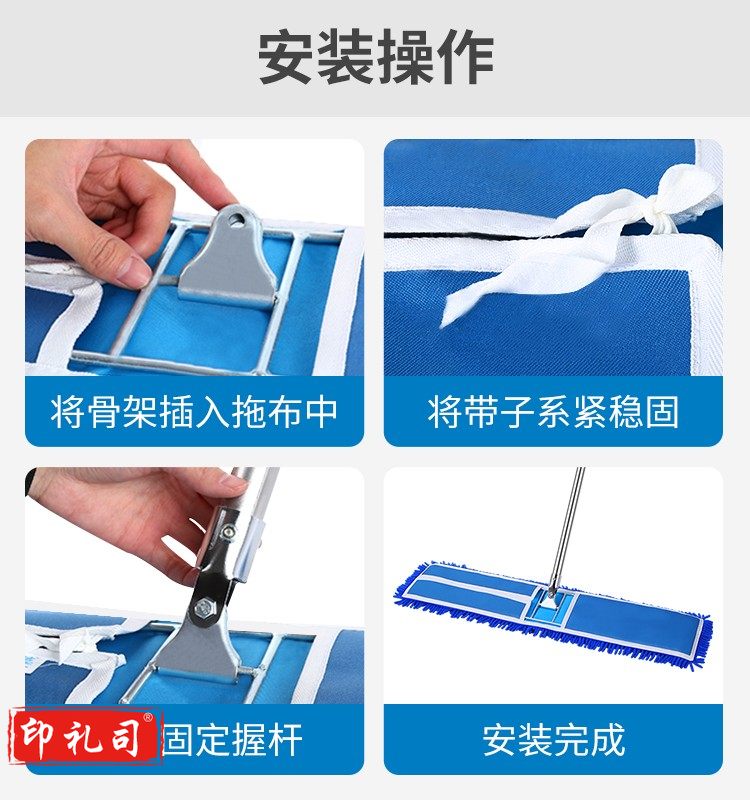 安装操作

将骨架插入拖布中

将带子系紧稳固

印礼司®

固定握杆

安装完成