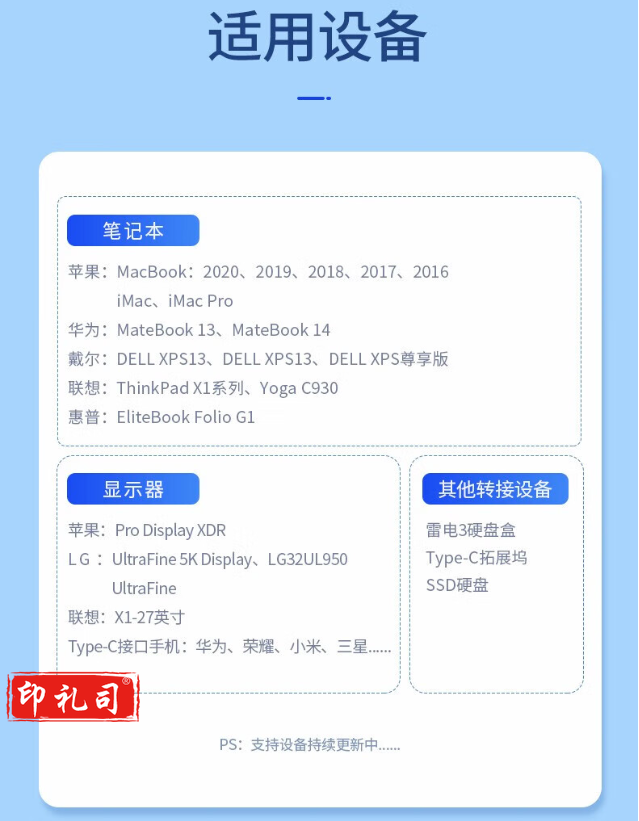 适用设备

笔记本

苹果：MacBook：2020、2019、2018、2017、2016
iMac、iMac Pro
华为：MateBook 13、MateBook 14
戴尔：DELL XPS13、DELL XPS13、DELL XPS尊享版
联想：ThinkPad X1系列、Yoga C930
惠普：EliteBook Folio G1

显示器

苹果：Pro Display XDR
LG：UltraFine 5K Display、LG32UL950 UltraFine
联想：X1-27英寸
Type-C接口手机：华为、荣耀、小米、三星......

其他转接设备

雷电3硬盘盒
Type-C拓展坞
SSD硬盘

PS：支持设备持续更新中......

印礼司®