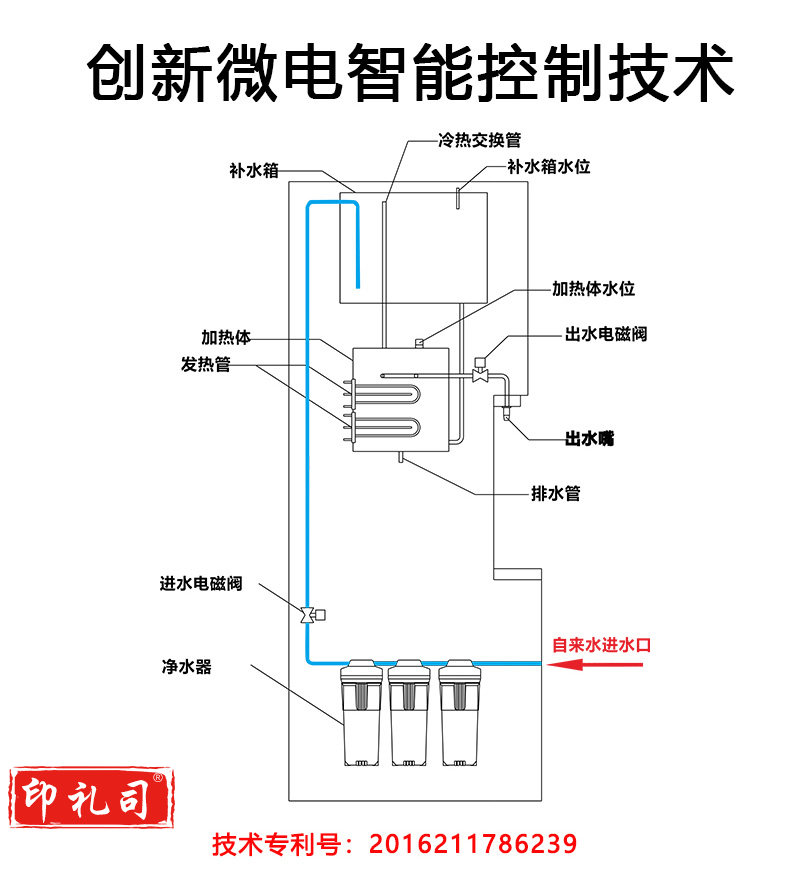 创新微电智能控制技术

冷热交换管
补水箱
补水箱水位
加热体水位
加热体
出水电磁阀
发热管
出水嘴
排水管
进水电磁阀
自来水进水口
净水器

印礼司®

技术专利号：2016211786239