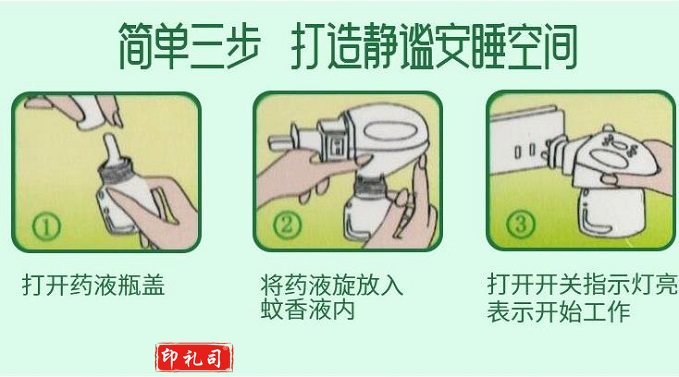 简单三步 打造静谧安睡空间

①

打开药液瓶盖

②

将药液旋放入蚊香液内

③

打开开关指示灯亮表示开始工作

印礼司