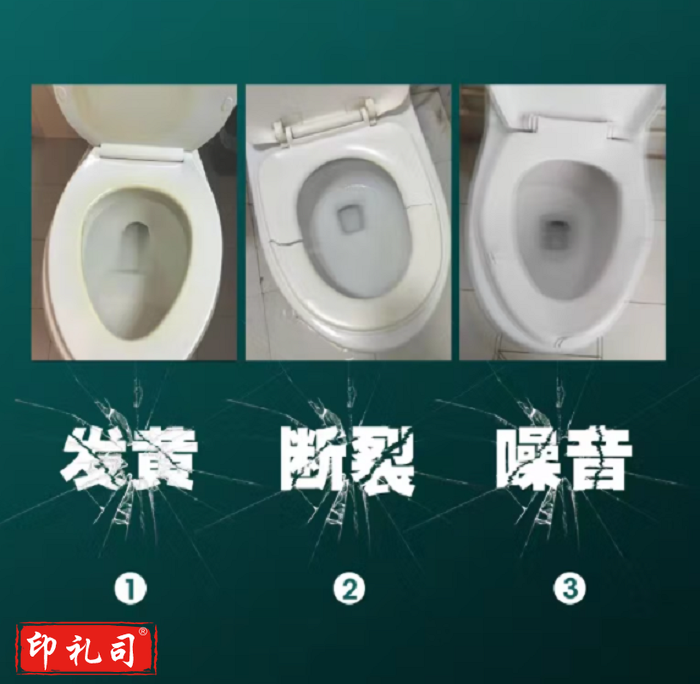 发黄 断裂 噪音

①
②
③

印礼司®