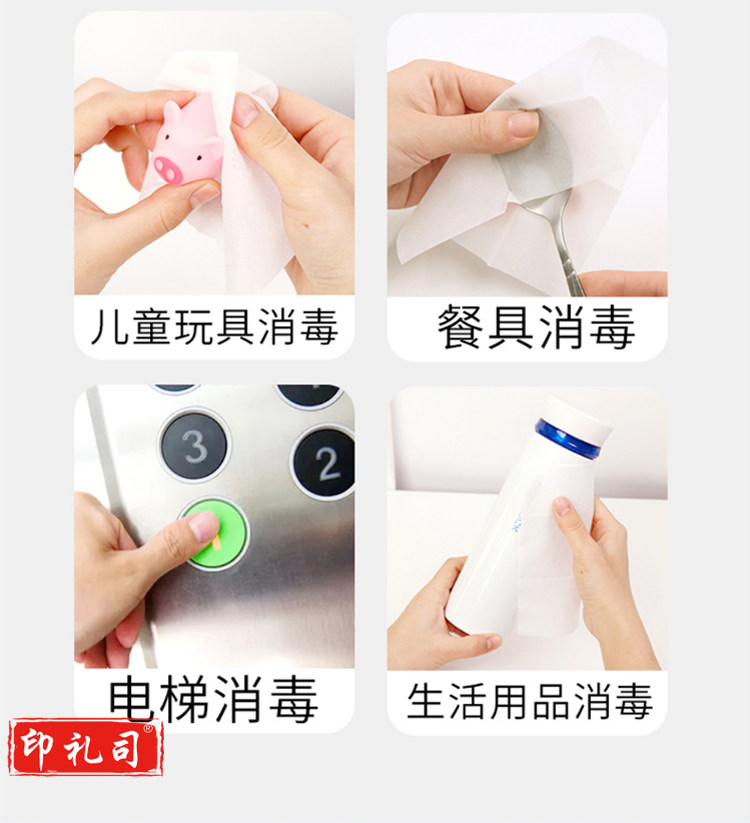 儿童玩具消毒

餐具消毒

3

2

电梯消毒

生活用品消毒

印礼司®