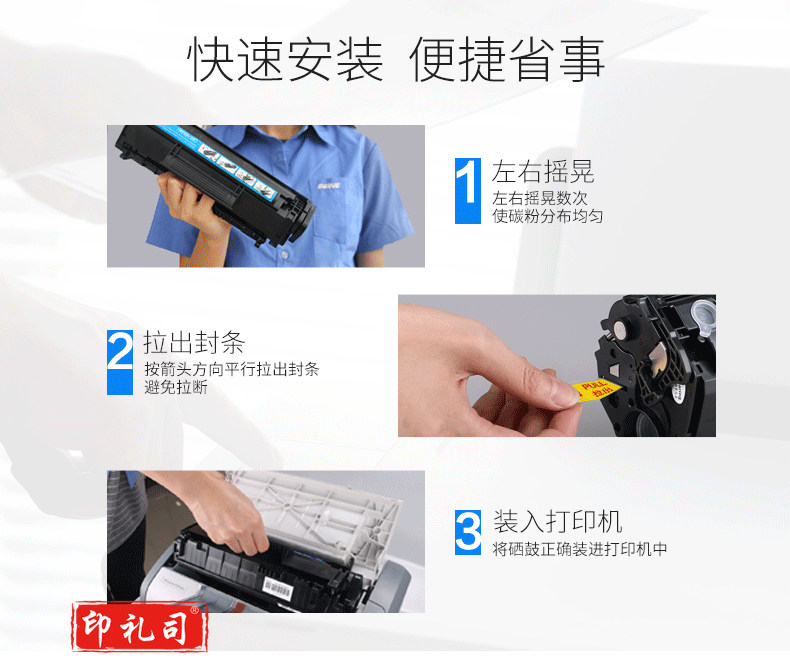 快速安装 便捷省事

1 左右摇晃
左右摇晃数次
使碳粉分布均匀

2 拉出封条
按箭头方向平行拉出封条
避免拉断

PULL
拉出

3 装入打印机
将硒鼓正确装进打印机中

印礼司®