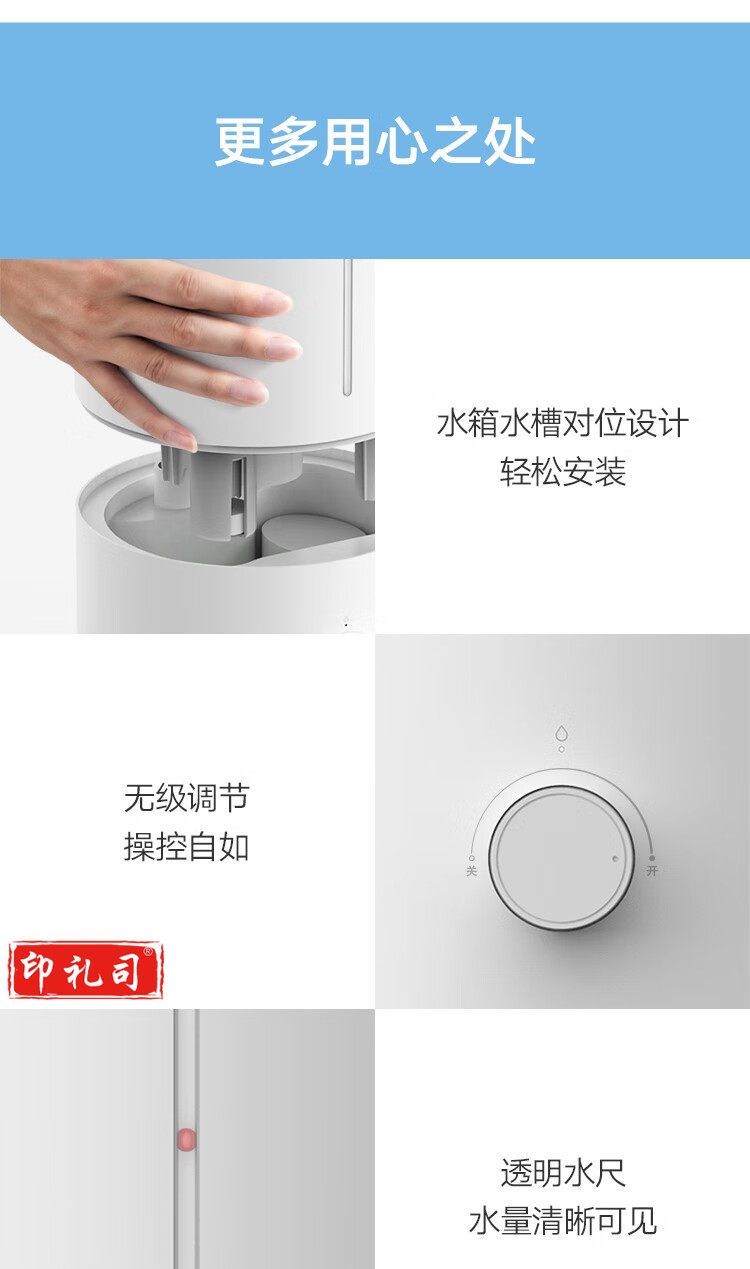 更多用心之处

水箱水槽对位设计
轻松安装

无级调节
操控自如

关
开

印礼司®

透明水尺
水量清晰可见