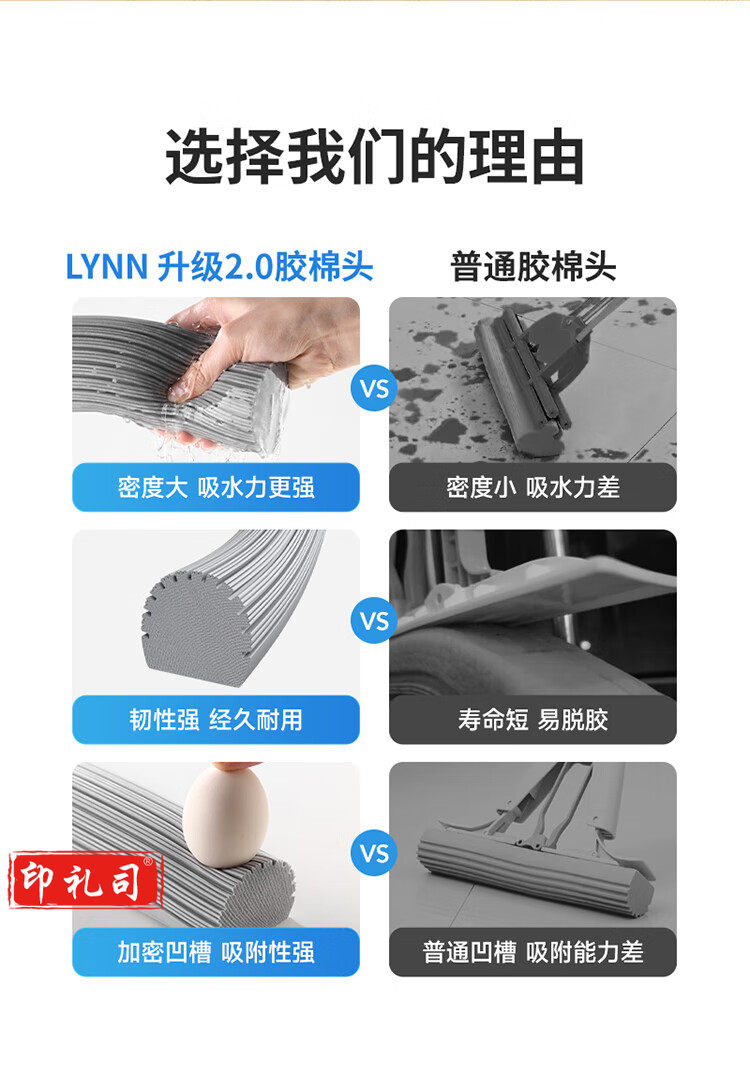 选择我们的理由

LYNN 升级2.0胶棉头

普通胶棉头

VS

密度大 吸水力更强

密度小 吸水力差

VS

韧性强 经久耐用

寿命短 易脱胶

印礼司®

VS

加密凹槽 吸附性强

普通凹槽 吸附能力差