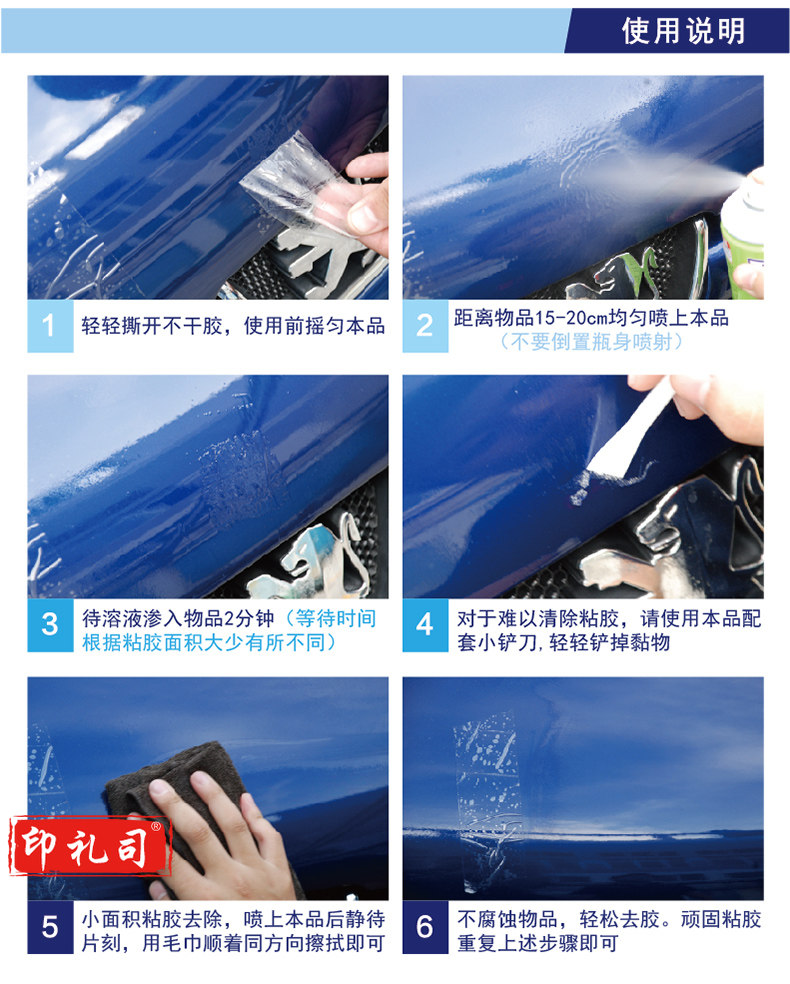 使用说明

1 轻轻撕开不干胶，使用前摇匀本品

2 距离物品15-20cm均匀喷上本品（不要倒置瓶身喷射）

3 待溶液渗入物品2分钟（等待时间根据粘胶面积大少有所不同）

4 对于难以清除粘胶，请使用本品配套小铲刀，轻轻铲掉黏物

印礼司®

5 小面积粘胶去除，喷上本品后静待片刻，用毛巾顺着同方向擦拭即可

6 不腐蚀物品，轻松去胶。顽固粘胶重复上述步骤即可