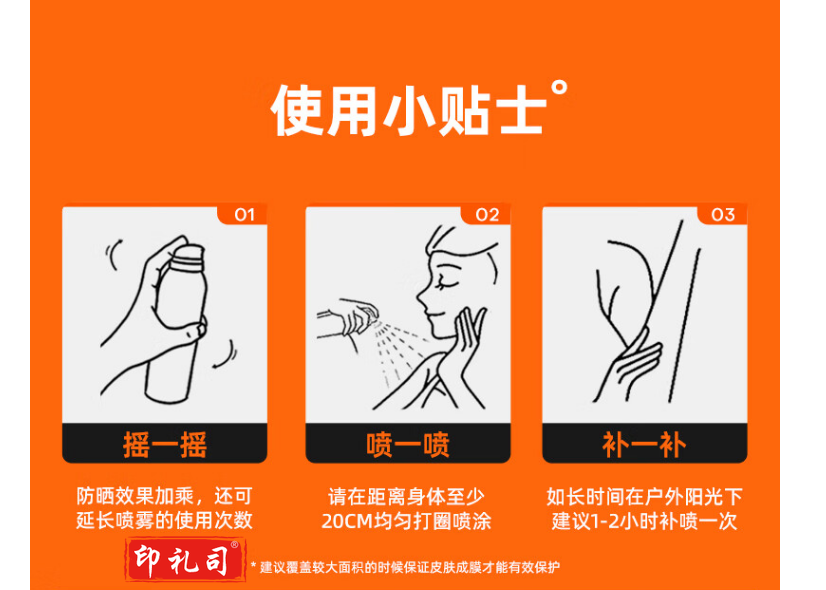 使用小贴士°

01

摇一摇

防晒效果加乘，还可延长喷雾的使用次数

02

喷一喷

请在距离身体至少20CM均匀打圈喷涂

03

补一补

如长时间在户外阳光下建议1-2小时补喷一次

印礼司®

* 建议覆盖较大面积的时候保证皮肤成膜才能有效保护