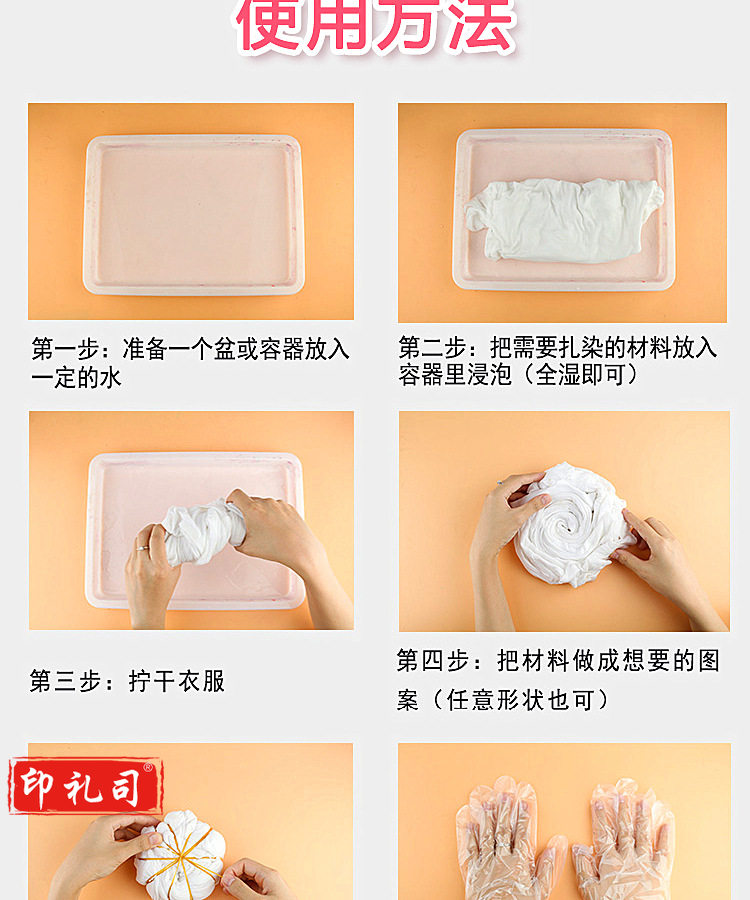 使用方法

第一步：准备一个盆或容器放入一定的水

第二步：把需要扎染的材料放入容器里浸泡（全湿即可）

第三步：拧干衣服

第四步：把材料做成想要的图案（任意形状也可）

印礼司®