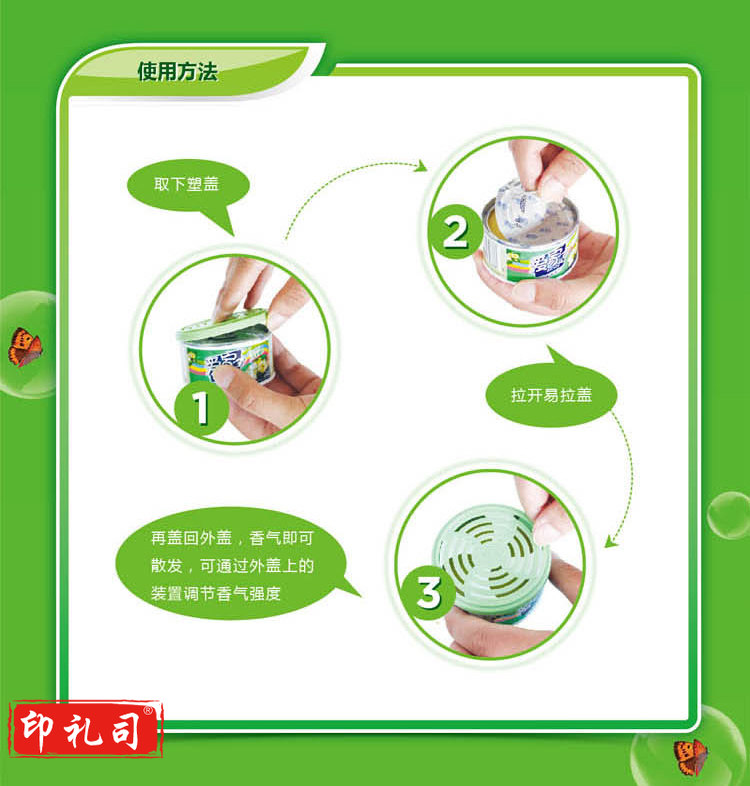 使用方法

取下塑盖

1

2

拉开易拉盖

再盖回外盖，香气即可散发，可通过外盖上的装置调节香气强度

3

印礼司®