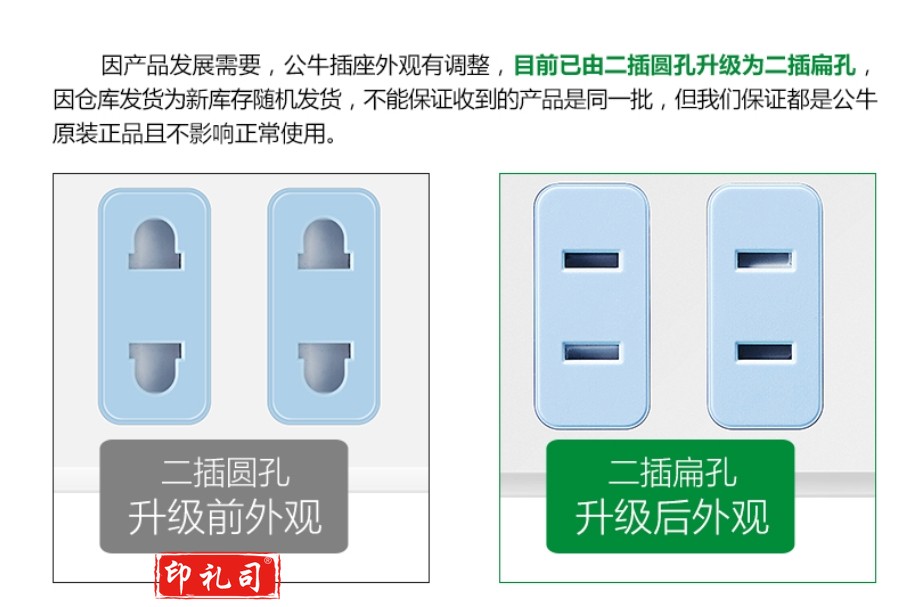 因产品发展需要，公牛插座外观有调整，目前已由二插圆孔升级为二插扁孔，因仓库发货为新库存随机发货，不能保证收到的产品是同一批，但我们保证都是公牛原装正品且不影响正常使用。

二插圆孔
升级前外观

印礼司®

二插扁孔
升级后外观