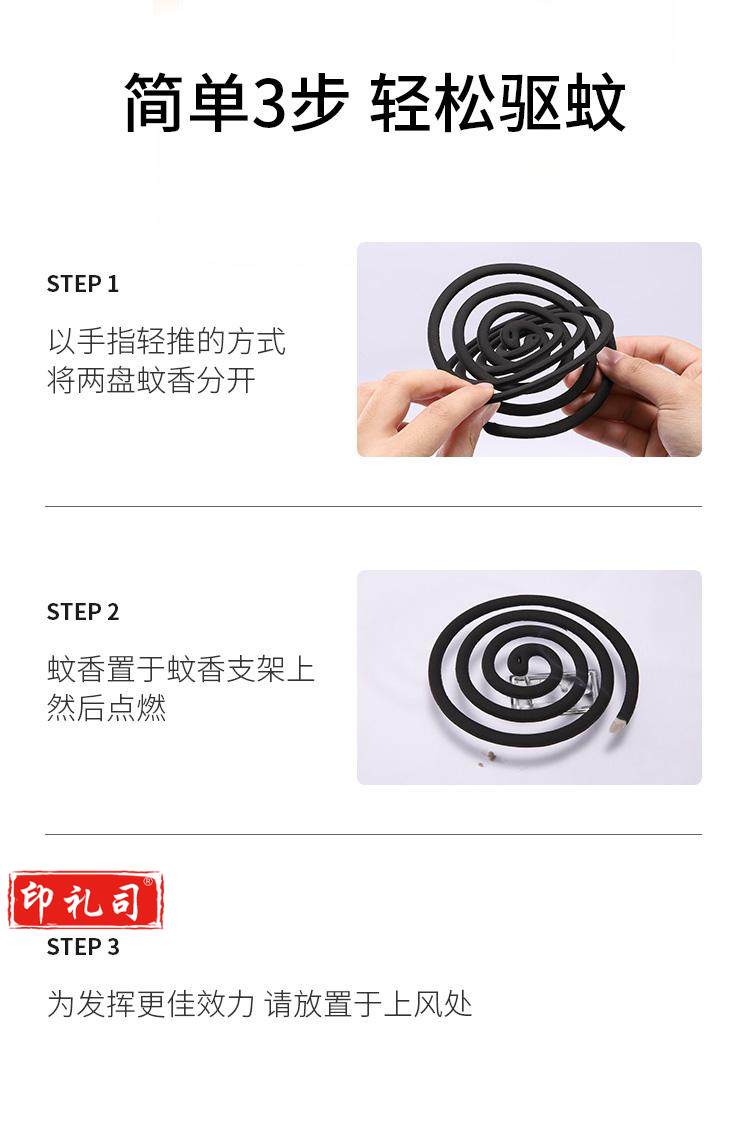 简单3步 轻松驱蚊

STEP 1

以手指轻推的方式
将两盘蚊香分开

STEP 2

蚊香置于蚊香支架上
然后点燃

印礼司®

STEP 3

为发挥更佳效力 请放置于上风处