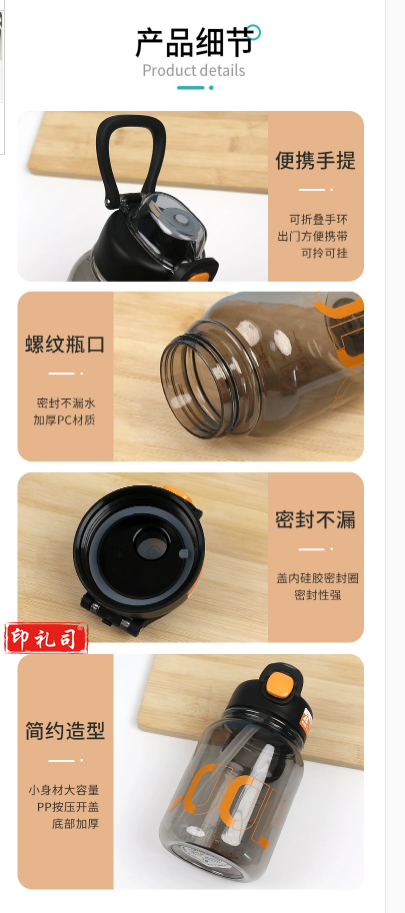 产品细节
Product details

便携手提
可折叠手环
出门方便携带
可拎可挂

螺纹瓶口
密封不漏水
加厚PC材质

密封不漏
盖内硅胶密封圈
密封性强

印礼司

简约造型
小身材大容量
PP按压开盖
底部加厚