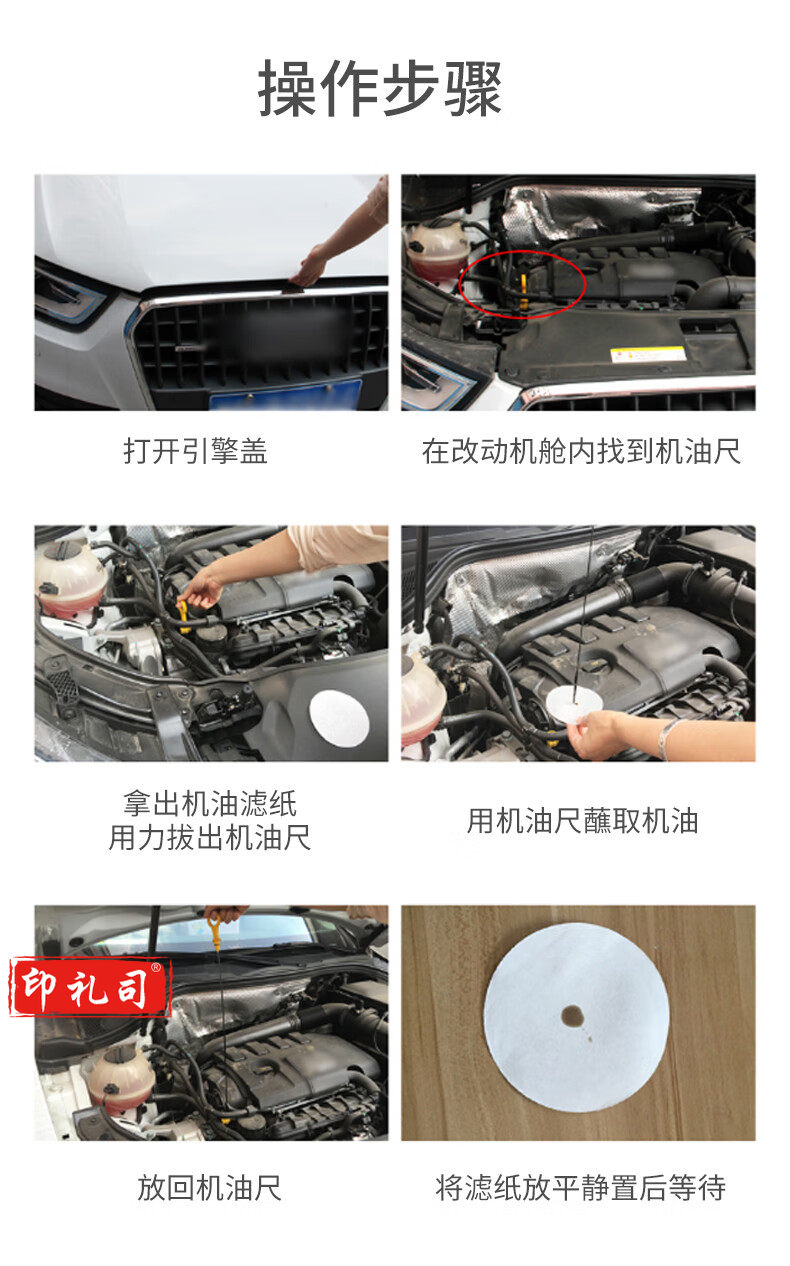 操作步骤

打开引擎盖

在改动机舱内找到机油尺

拿出机油滤纸
用力拔出机油尺

用机油尺蘸取机油

印礼司®

放回机油尺

将滤纸放平静置后等待