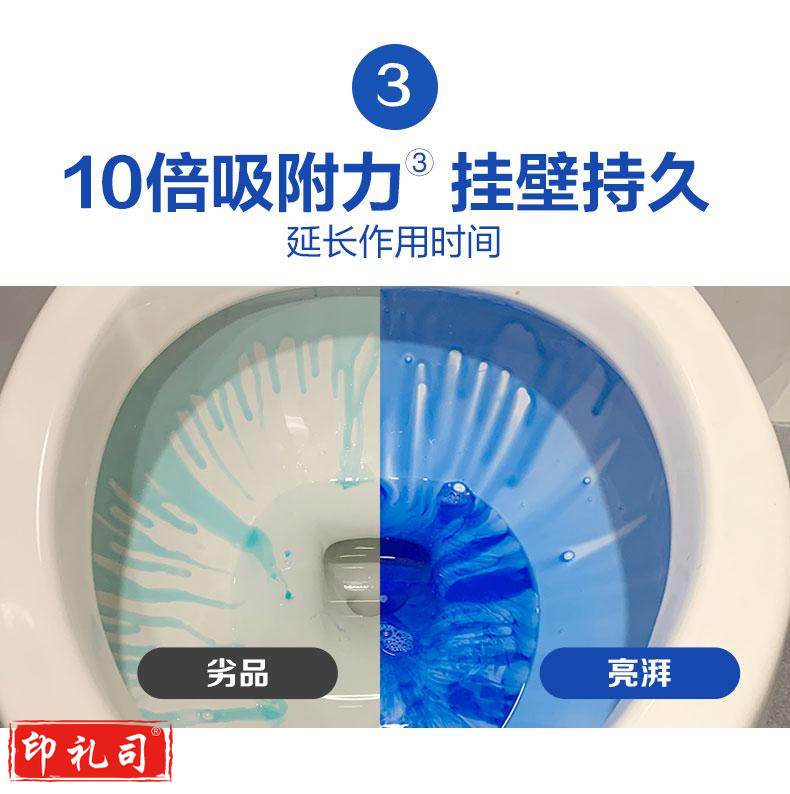 3

10倍吸附力③ 挂壁持久

延长作用时间

劣品

亮湃

印礼司®