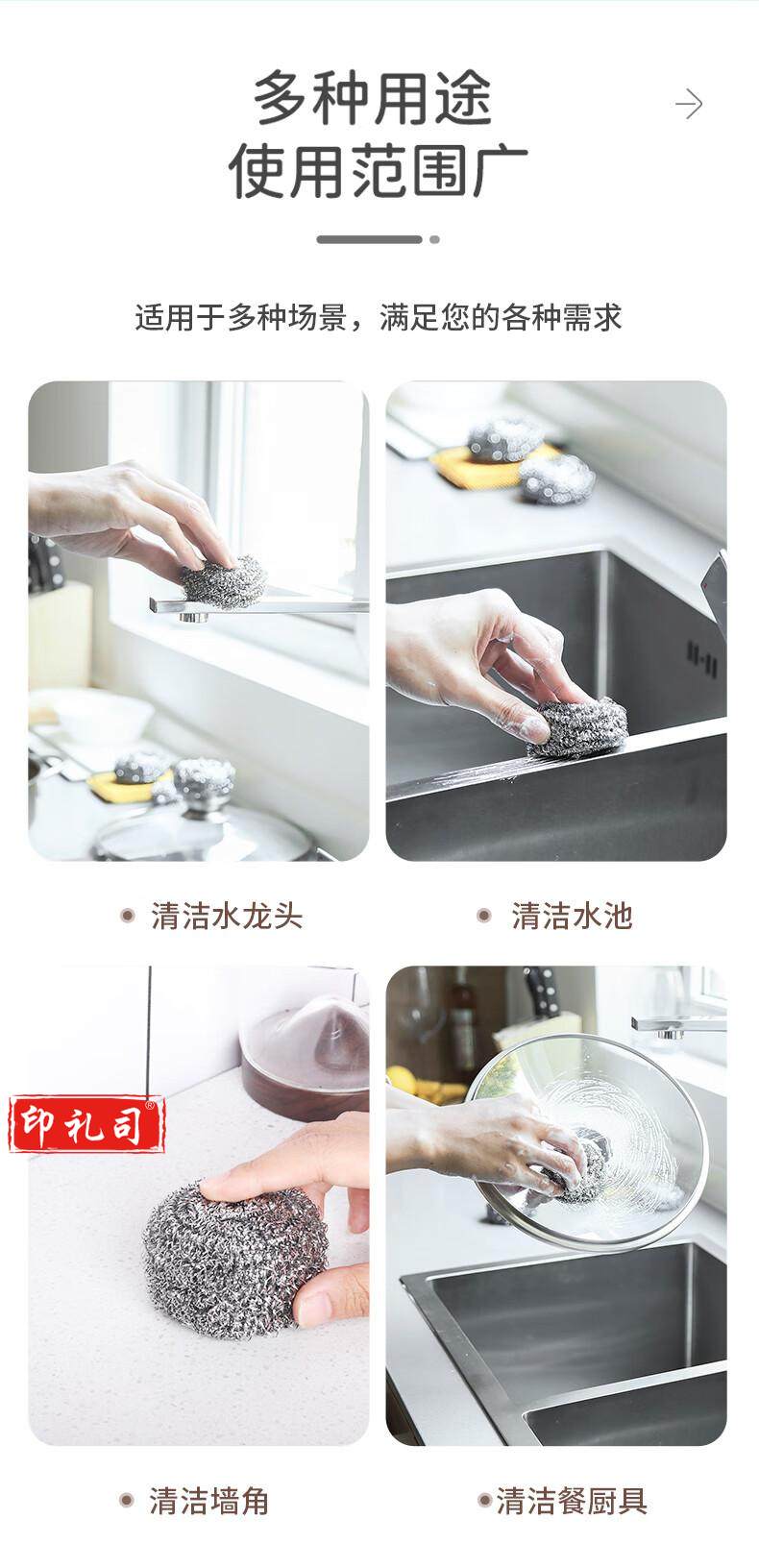 多种用途
使用范围广

适用于多种场景，满足您的各种需求

清洁水龙头

清洁水池

印礼司®

清洁墙角

清洁餐厨具