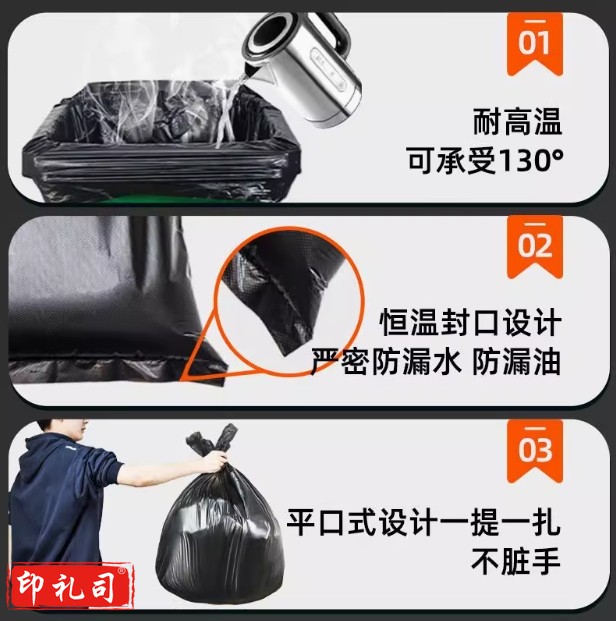 01

耐高温
可承受130°

02

恒温封口设计
严密防漏水 防漏油

03

平口式设计一提一扎
不脏手

印礼司®